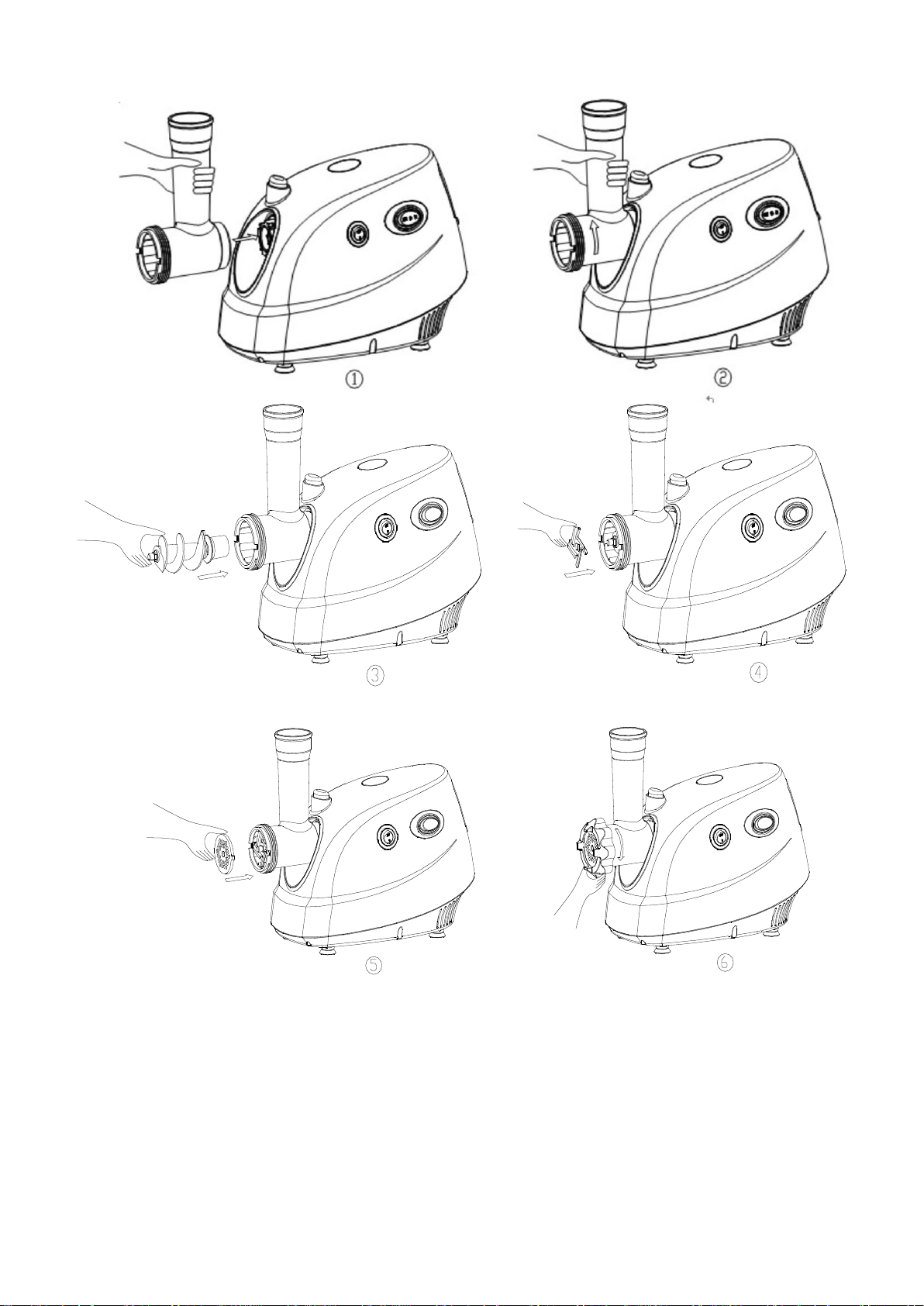 ①

②

③

④

⑤

⑥