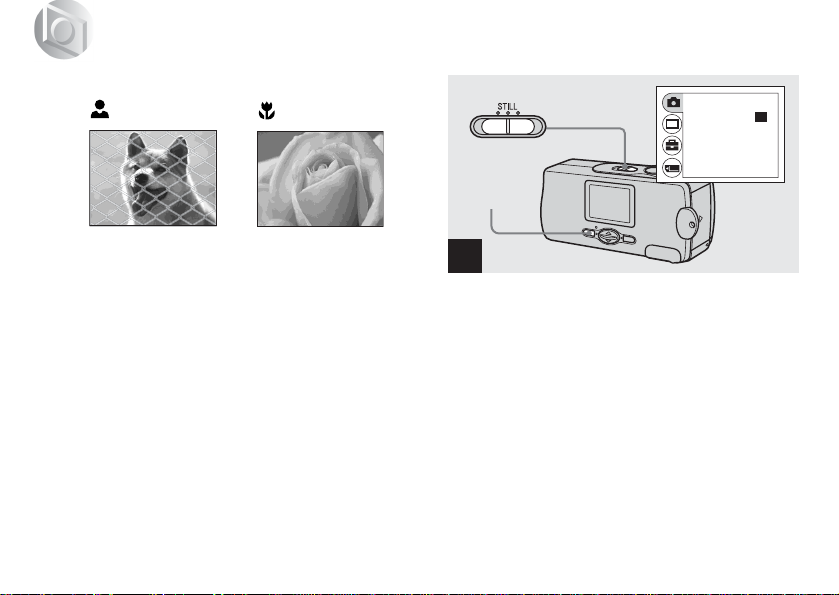 STILL