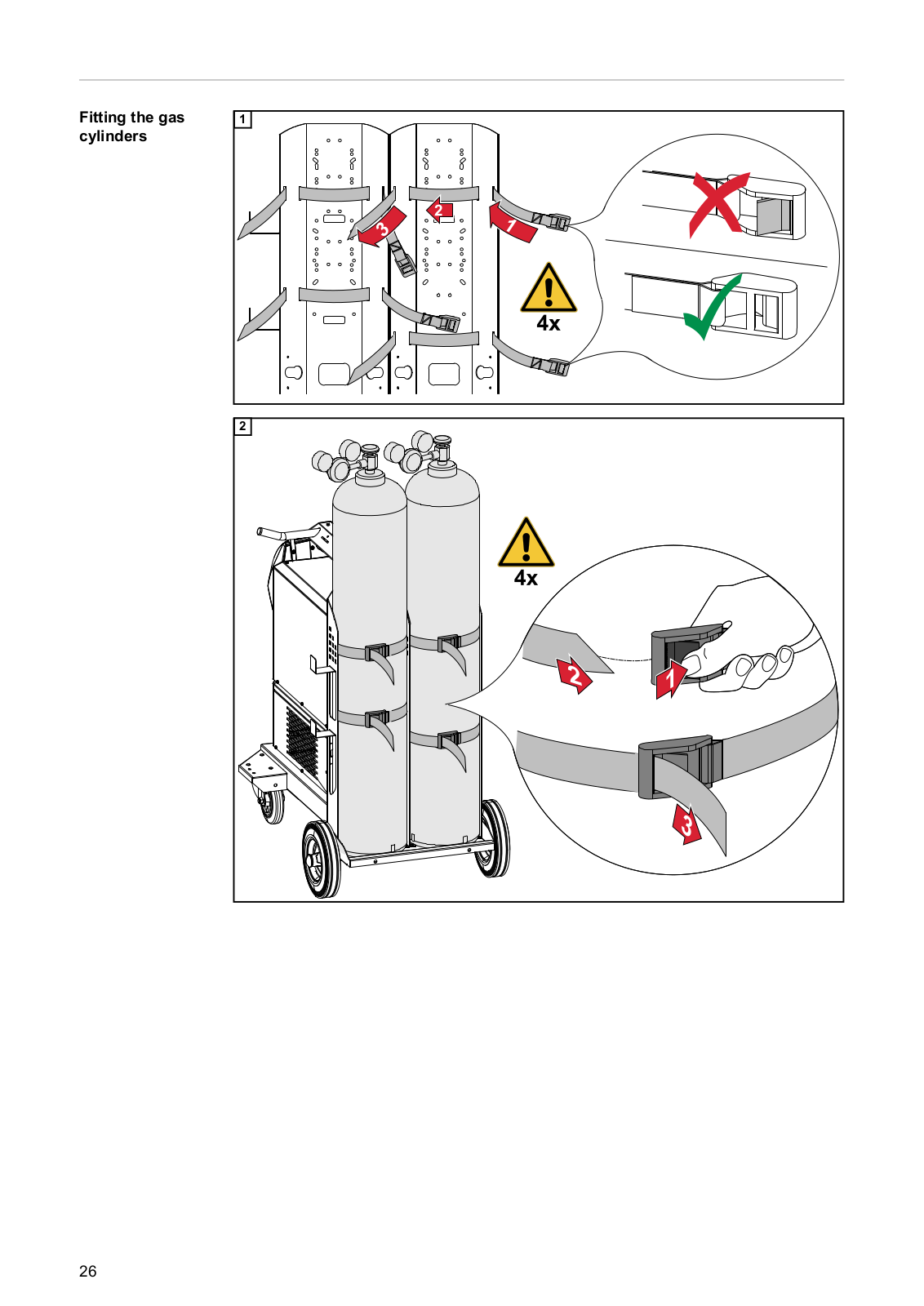 Fitting the gas cylinders

1

3

2

1

4x

2

4x

2

1

3

26