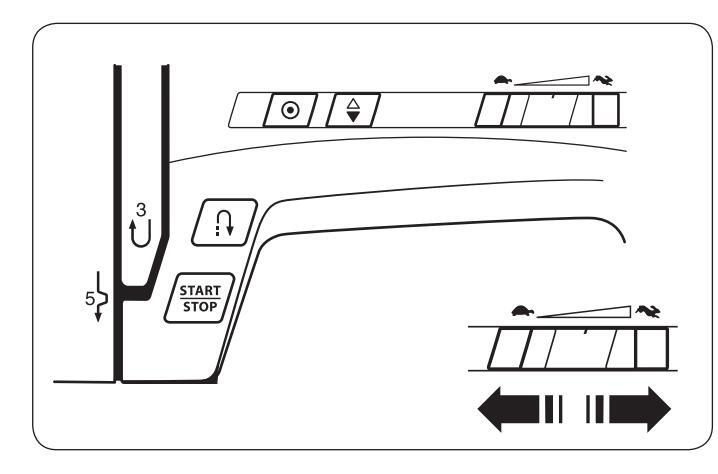 3

5

START
STOP