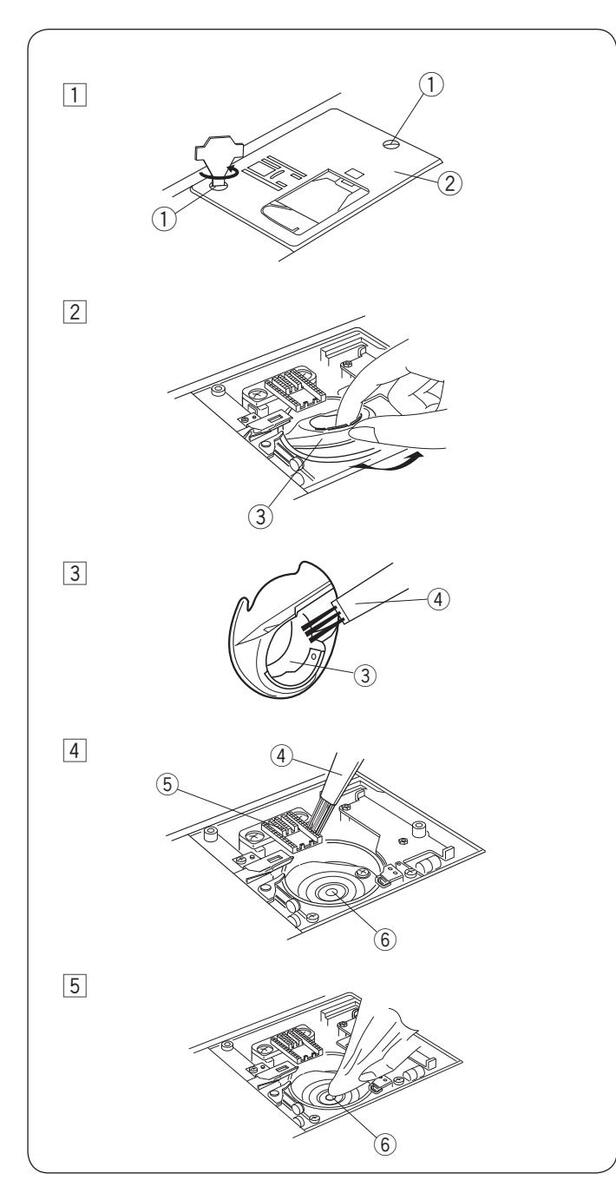 1

①

①

②

2

③

3

④

③

4

④

⑤

⑥

5

⑥