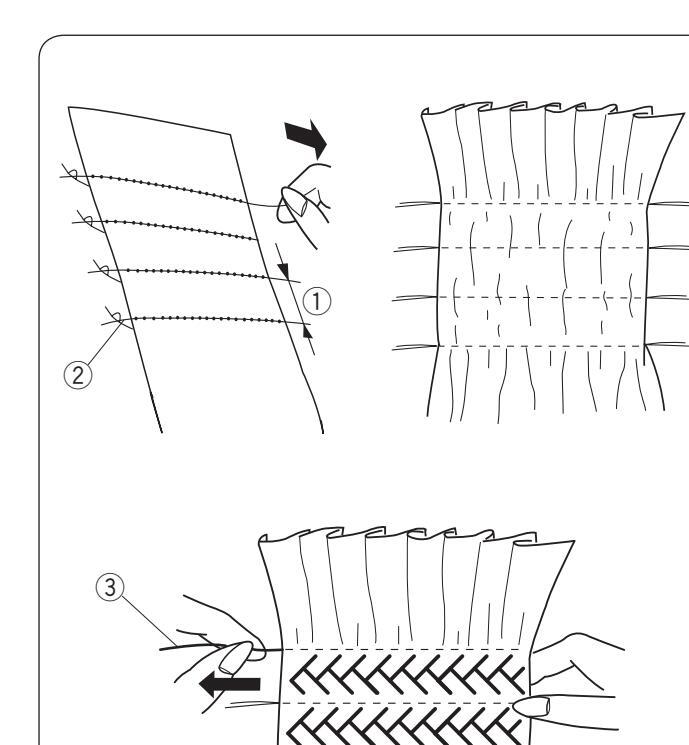 ①
②
③