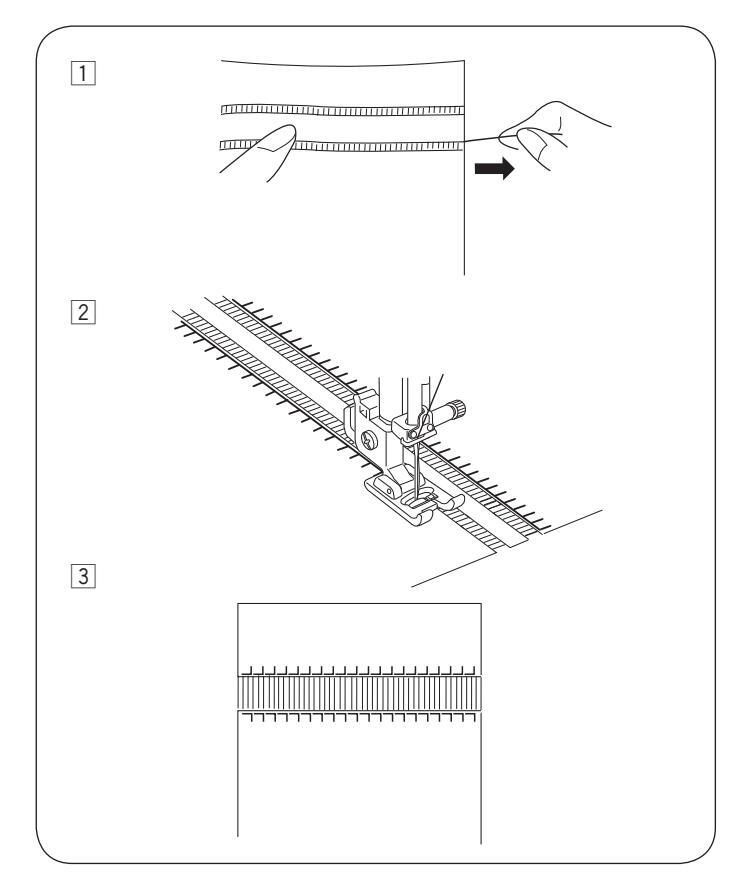 1

2

3