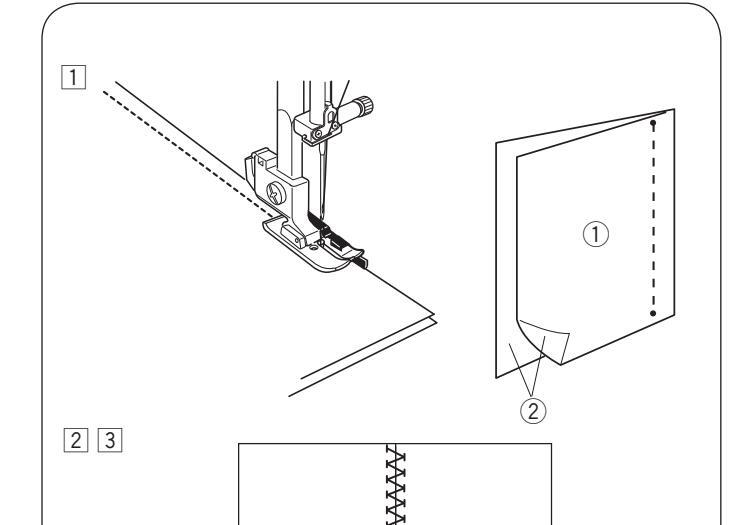 1

①

②

2 3