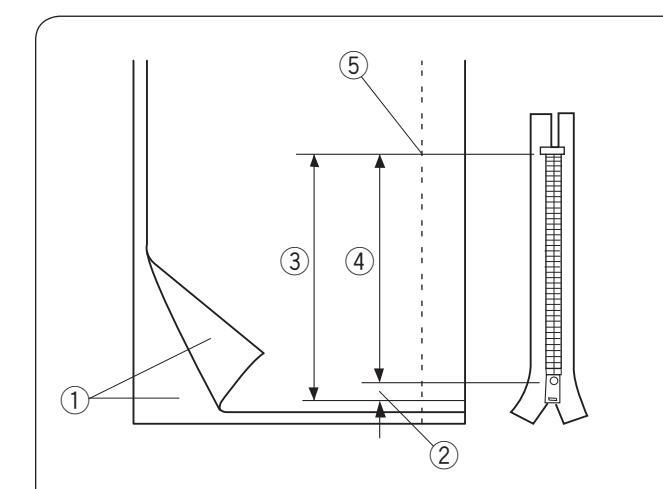 ⑤
③
④
①
②