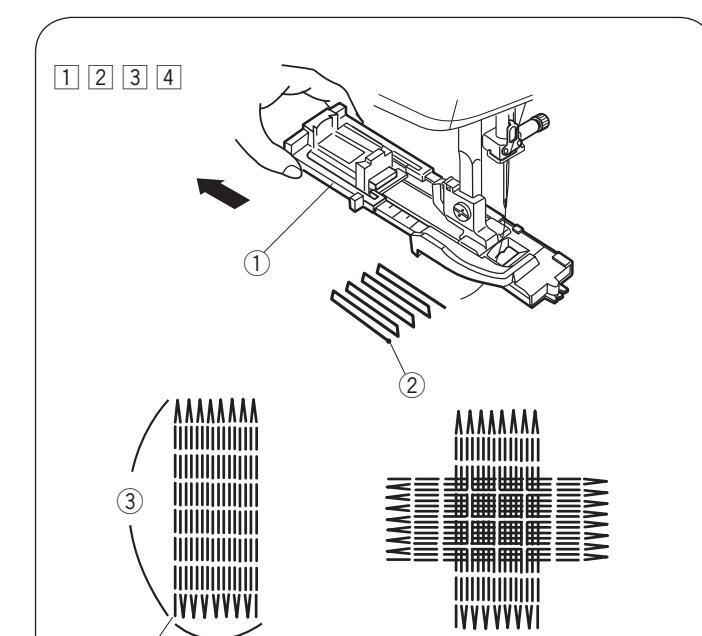 1 2 3 4

①

②

③