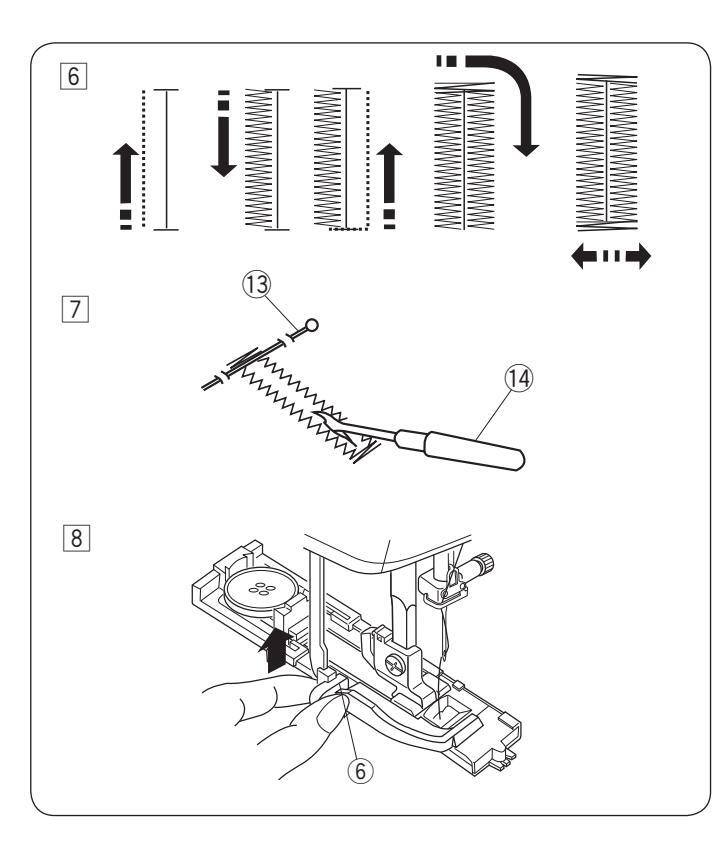 6

7

13

14

8

6