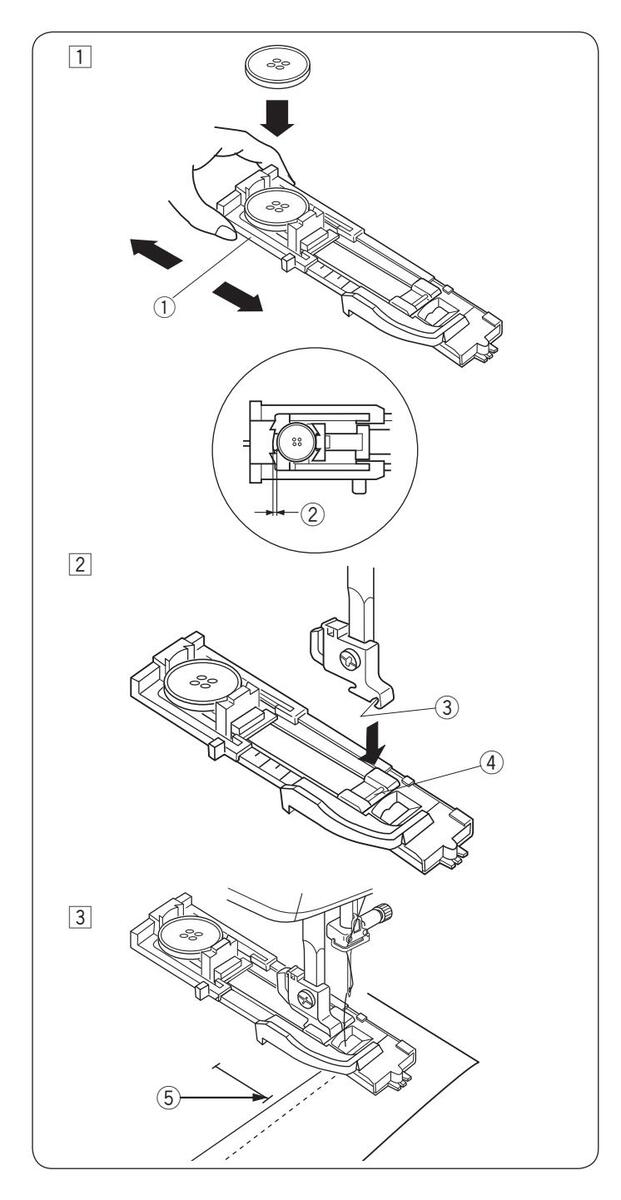 1
①
②
2
③
④
3
⑤