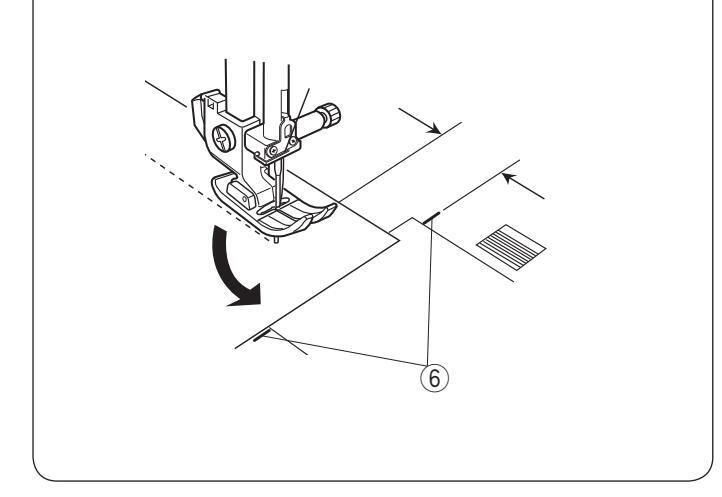 ⑥