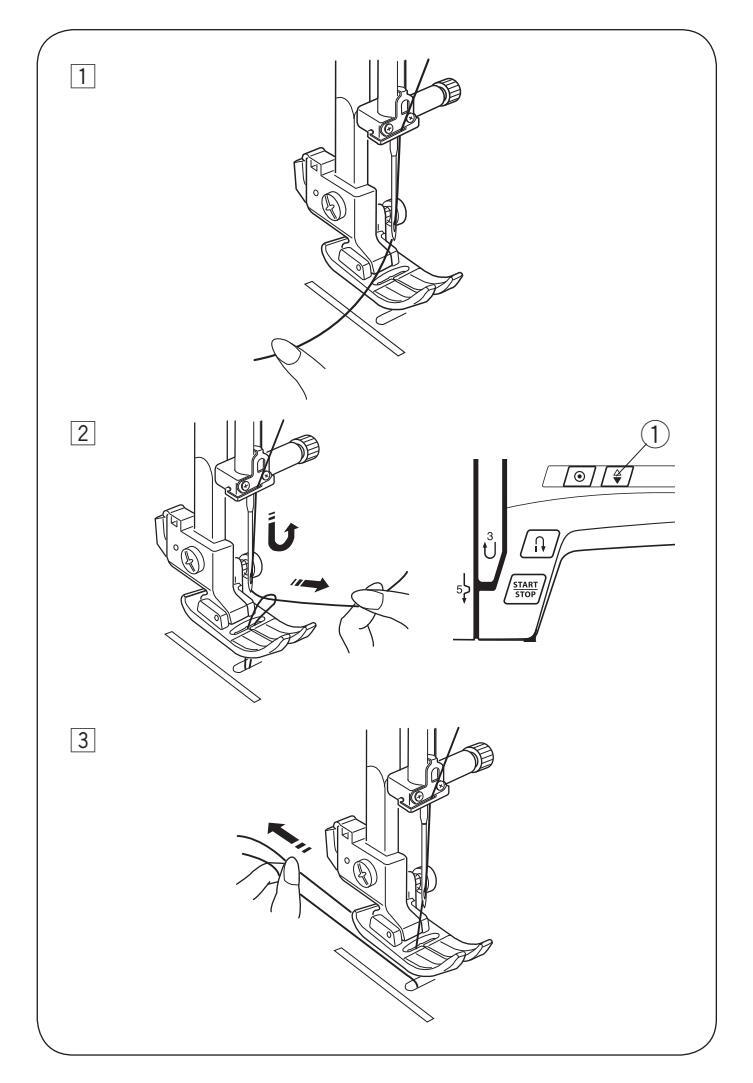 1

2

①

3

5

START STOP

3