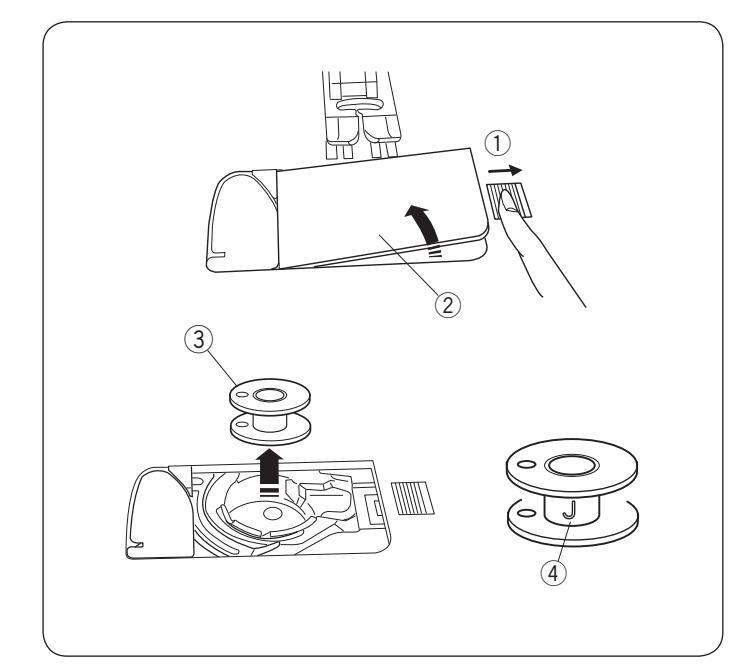 ①
②
③
J
④