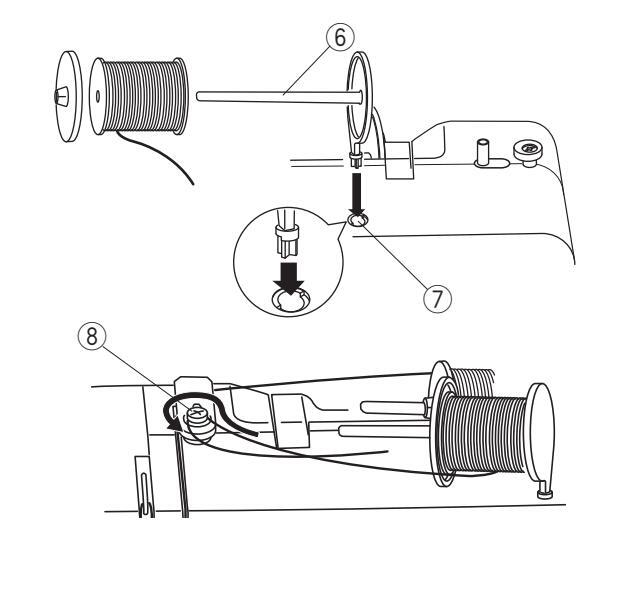 6

7

8