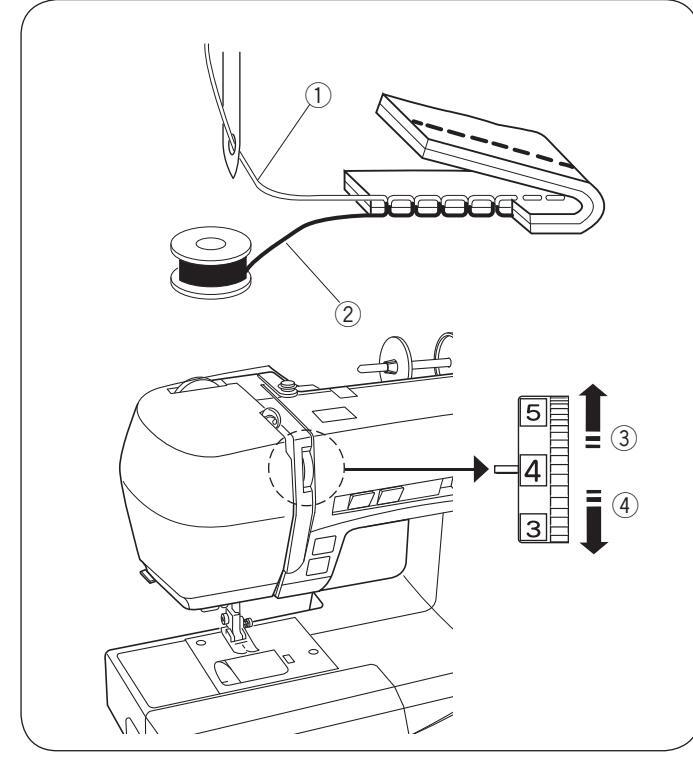 ①
②
5
4
3
③
④