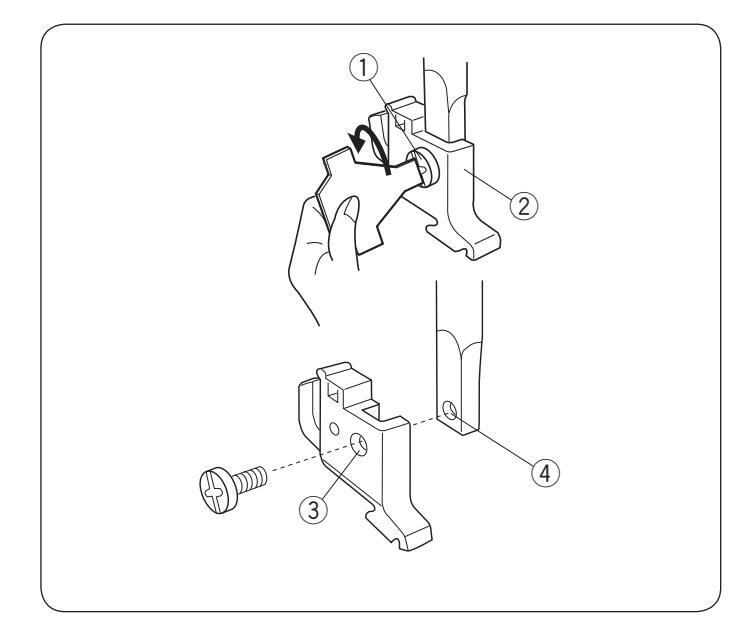 ①
②
③
④