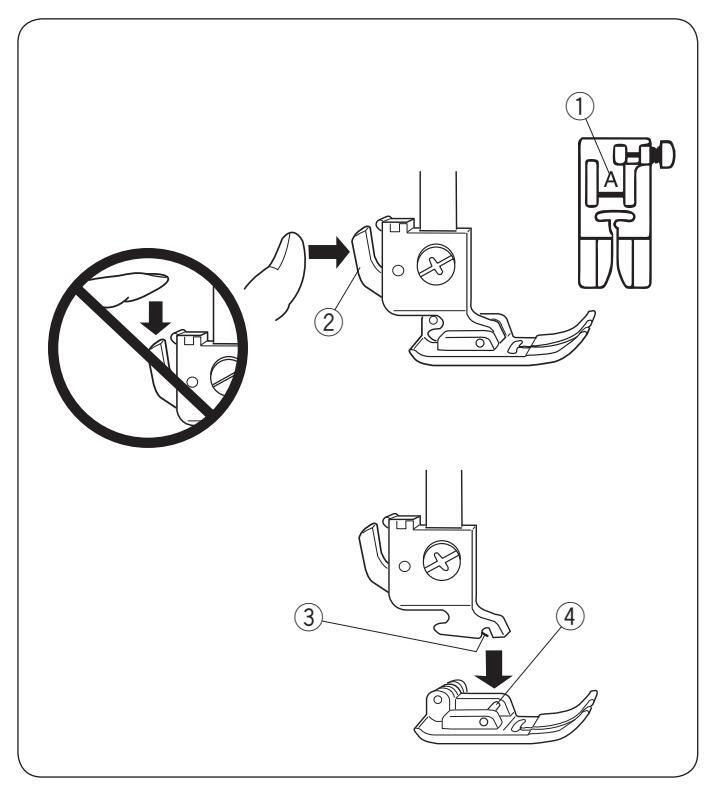 ①
A
②
③
④