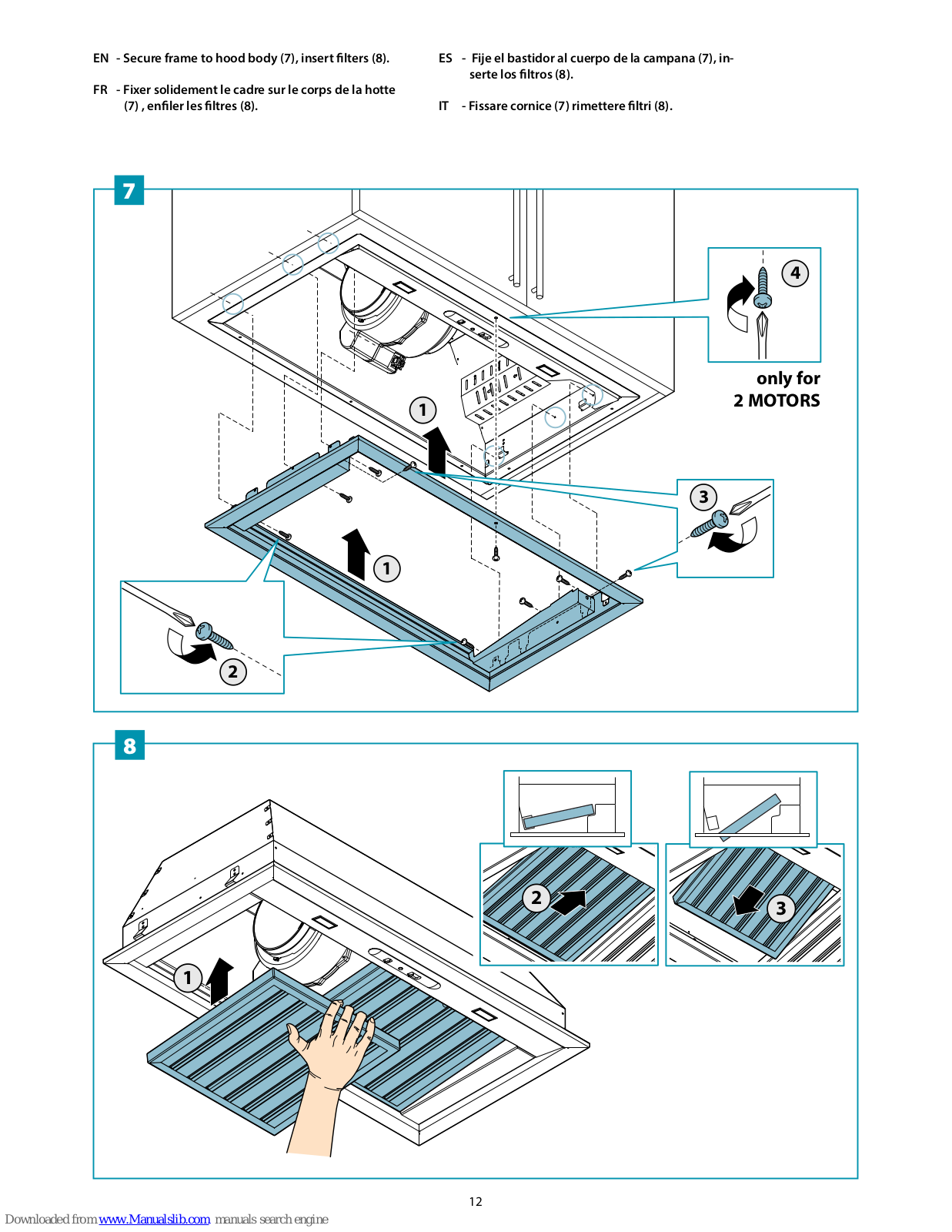 EN - Secure frame to hood body (7), insert filters (8).

FR - Fixer solidement le cadre sur le corps de la hotte (7) , enfiler les filtres (8).

ES - Fije el bastidor al cuerpo de la campana (7), inserte los filtros (8).

IT - Fissare cornice (7) rimettere filtri (8).

7

4

only for
2 MOTORS

1

3

1

2

8

2

3

1

12

Downloaded from www.Manualslib.com manuals search engine