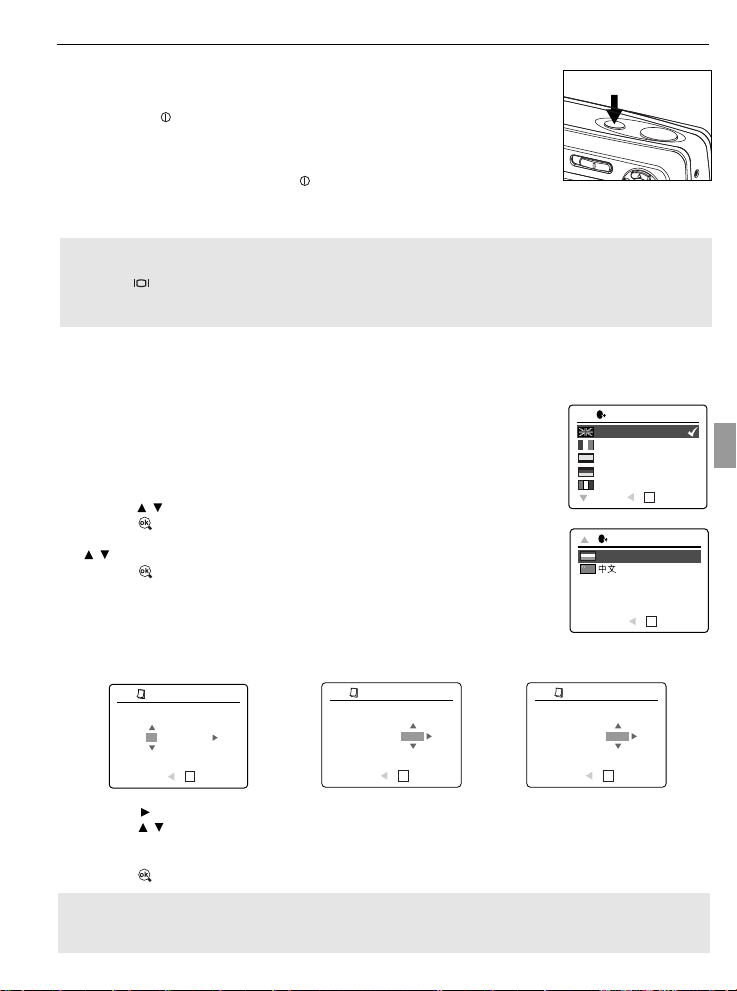 中文