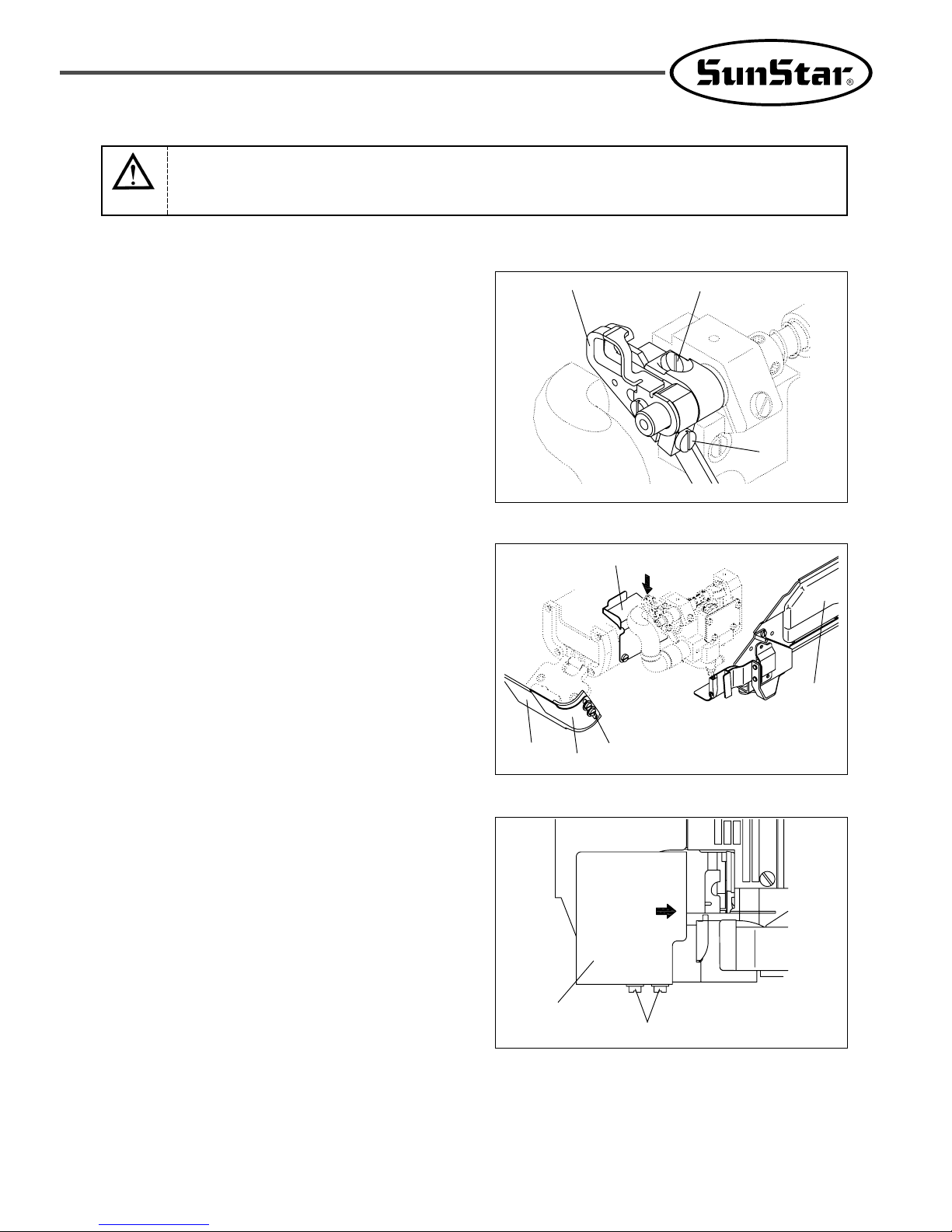 SunStar®