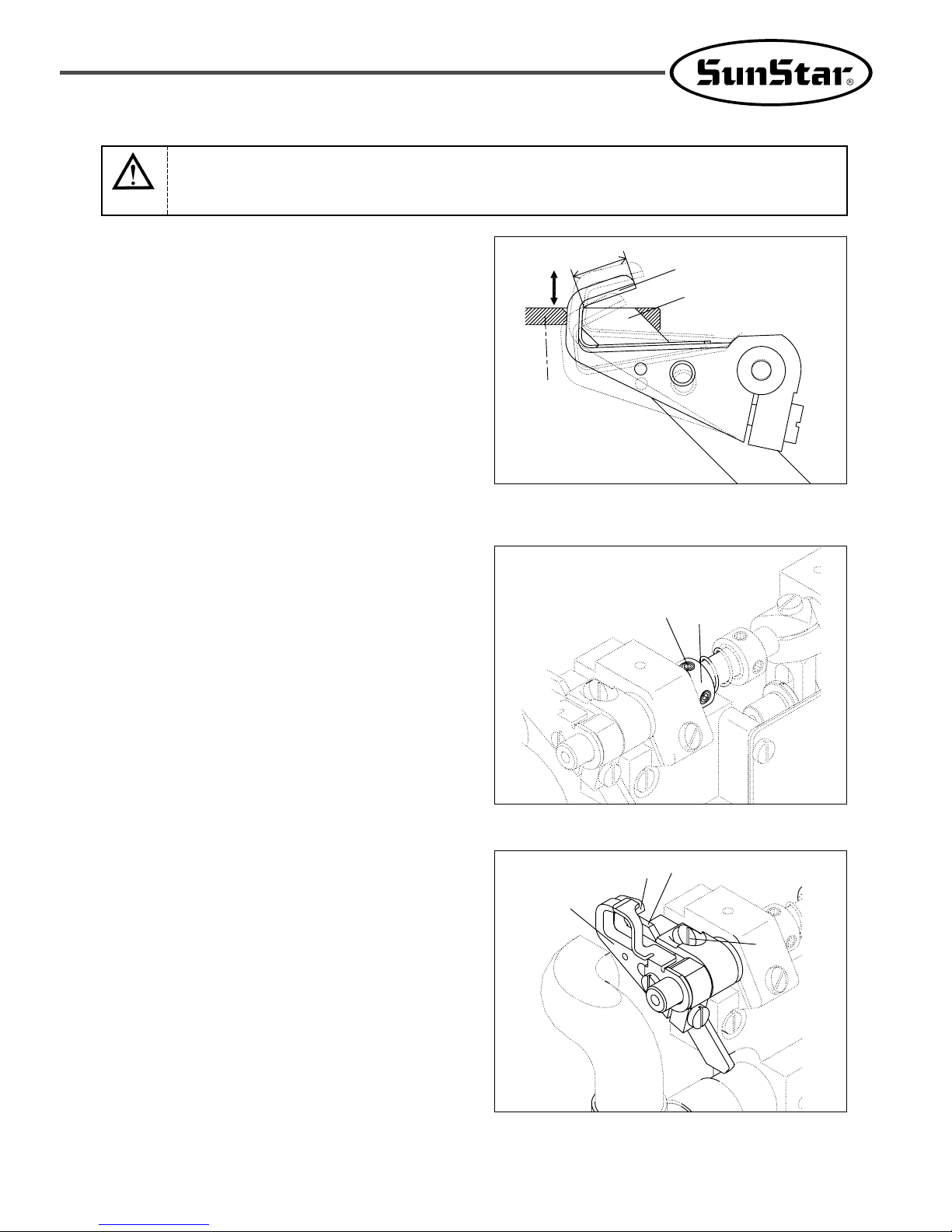 SunStar®