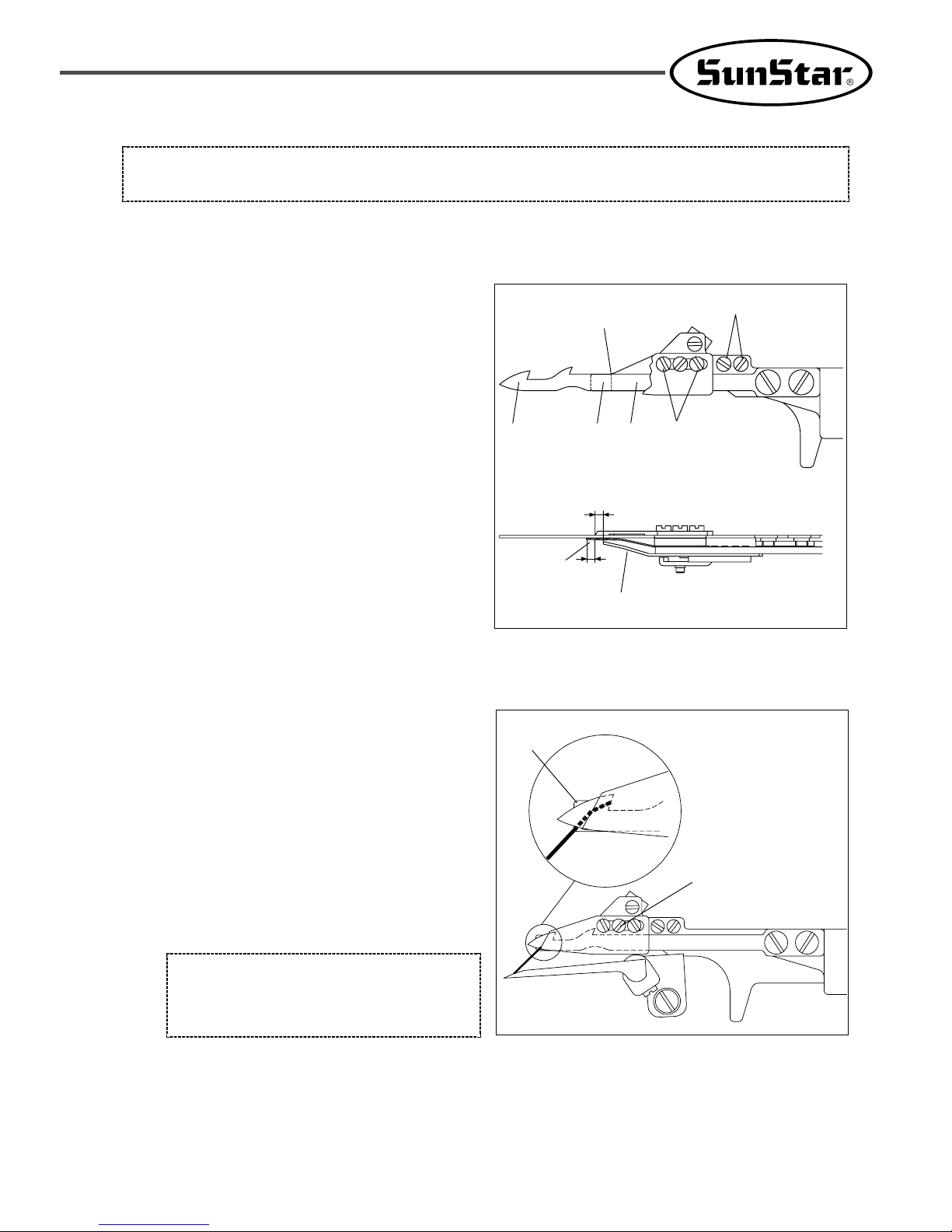 SunStar®