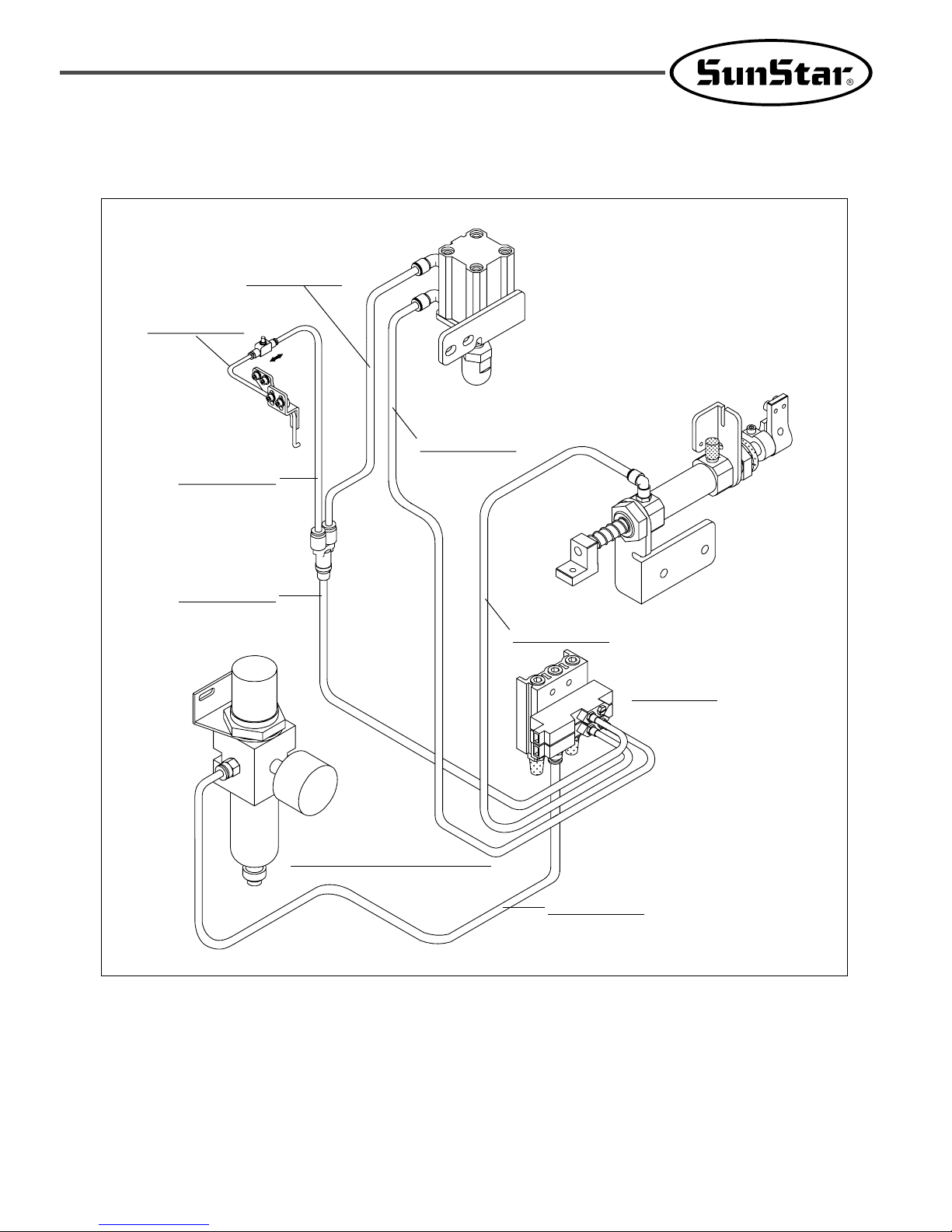 SunStar®