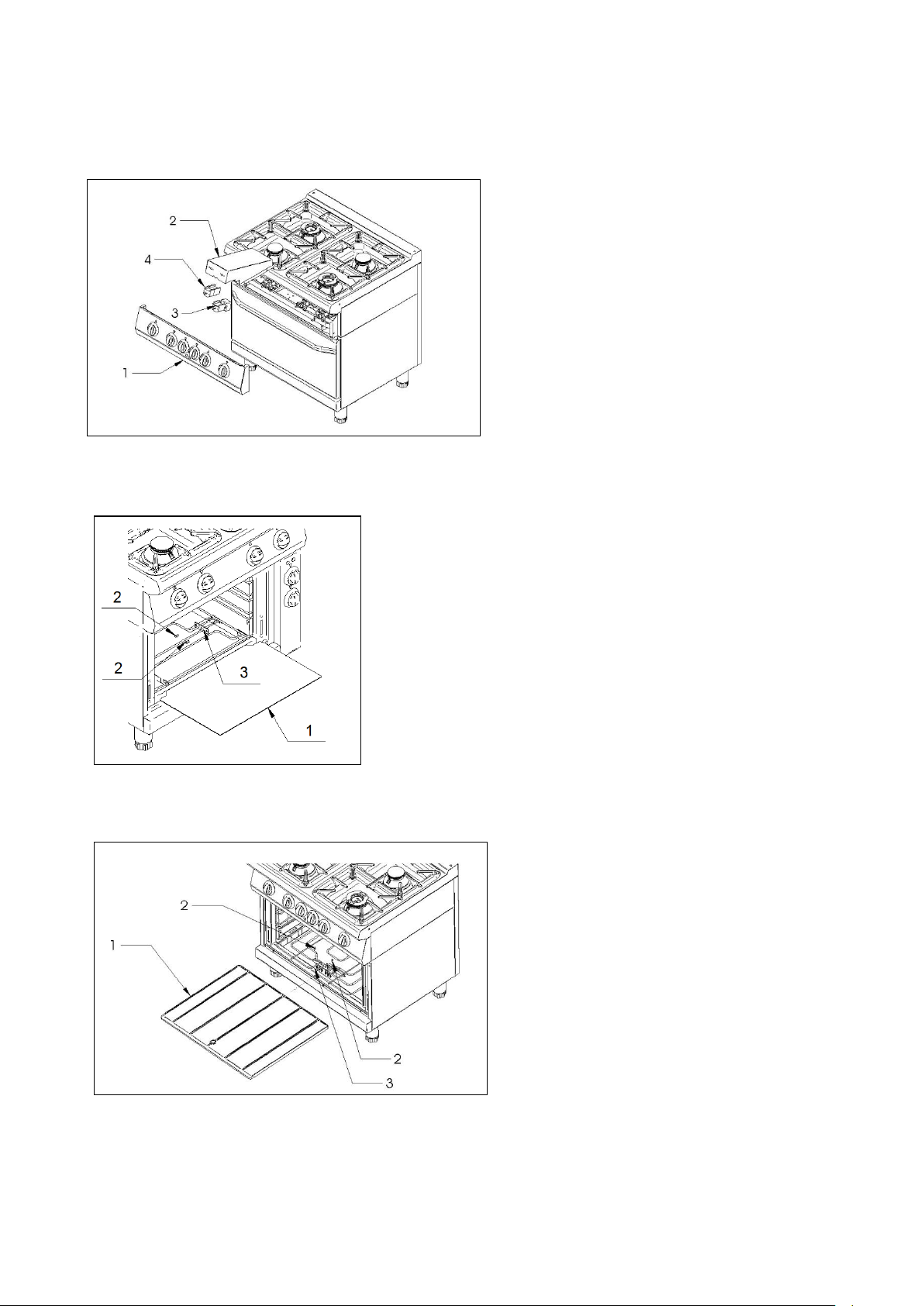 2
4
3
1

2
2
3
1

2
1
2
3