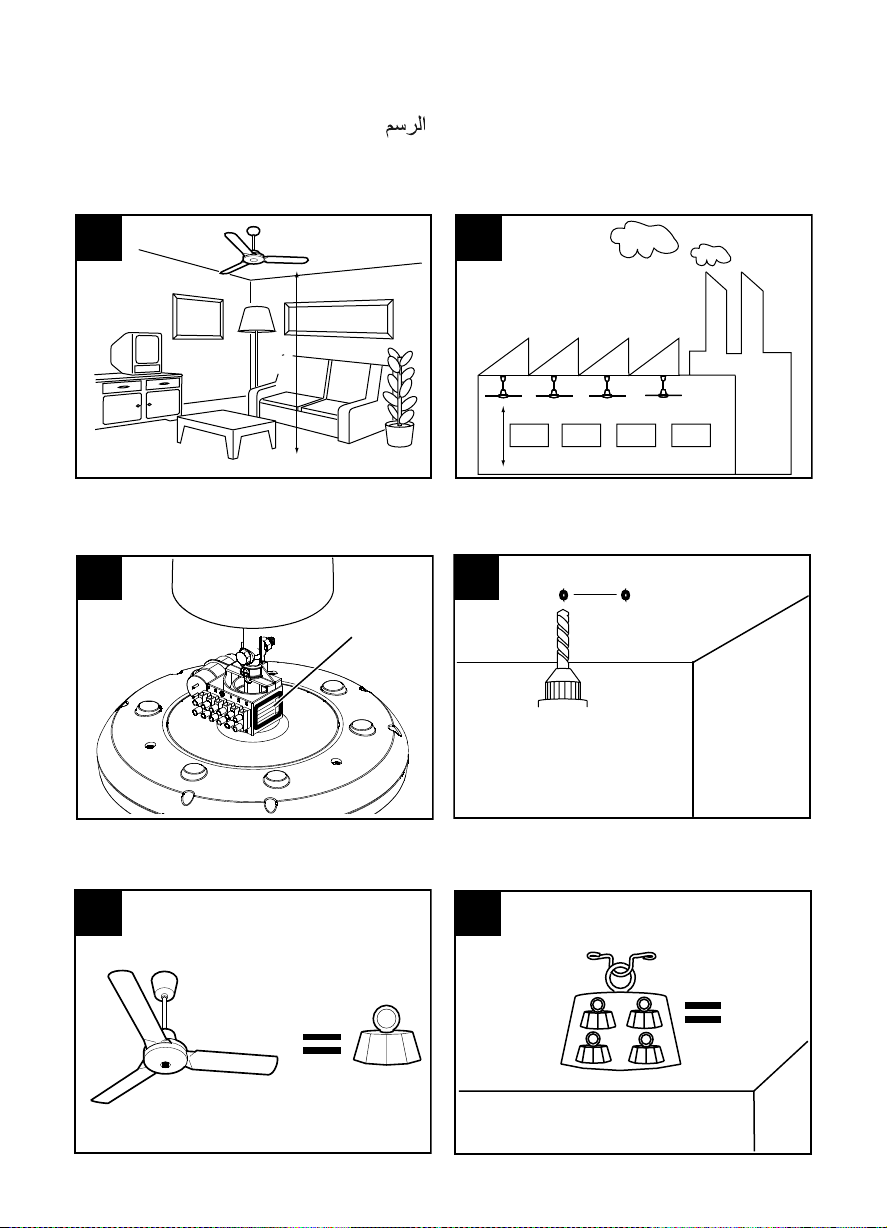 الرسم