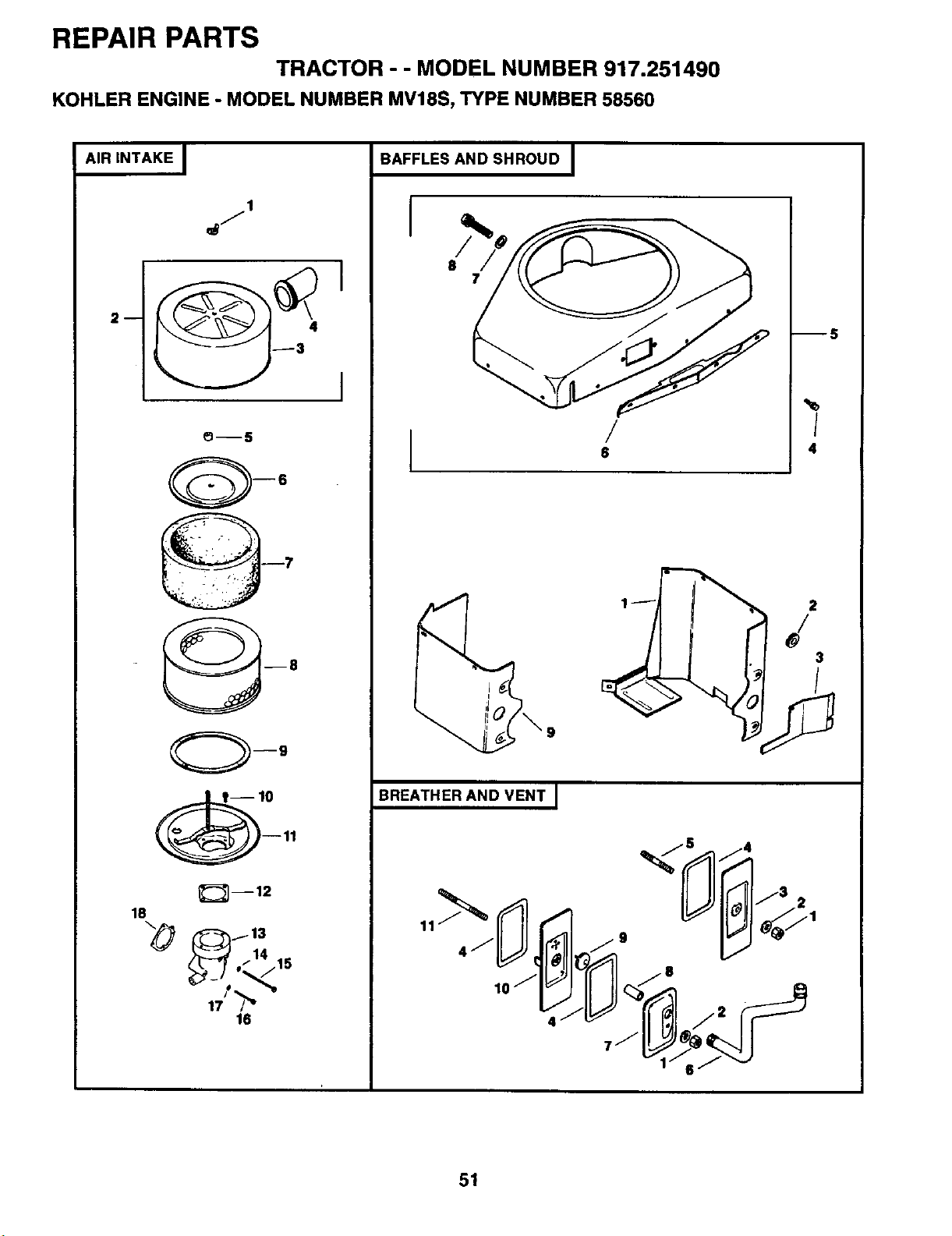 REPAIR PARTS

TRACTOR - - MODEL NUMBER 917.251490

KOHLER ENGINE - MODEL NUMBER MV18S, TYPE NUMBER 58560

AIR INTAKE

1
2
4
3
5
6
7
8
9
10
11
12
18
13
14
15
17
16

BAFFLES AND SHROUD

8
7
5
6
4
1
2
3
9

BREATHER AND VENT

5
4
3
2
1
11
4
9
10
8
4
2
7
1
6

51