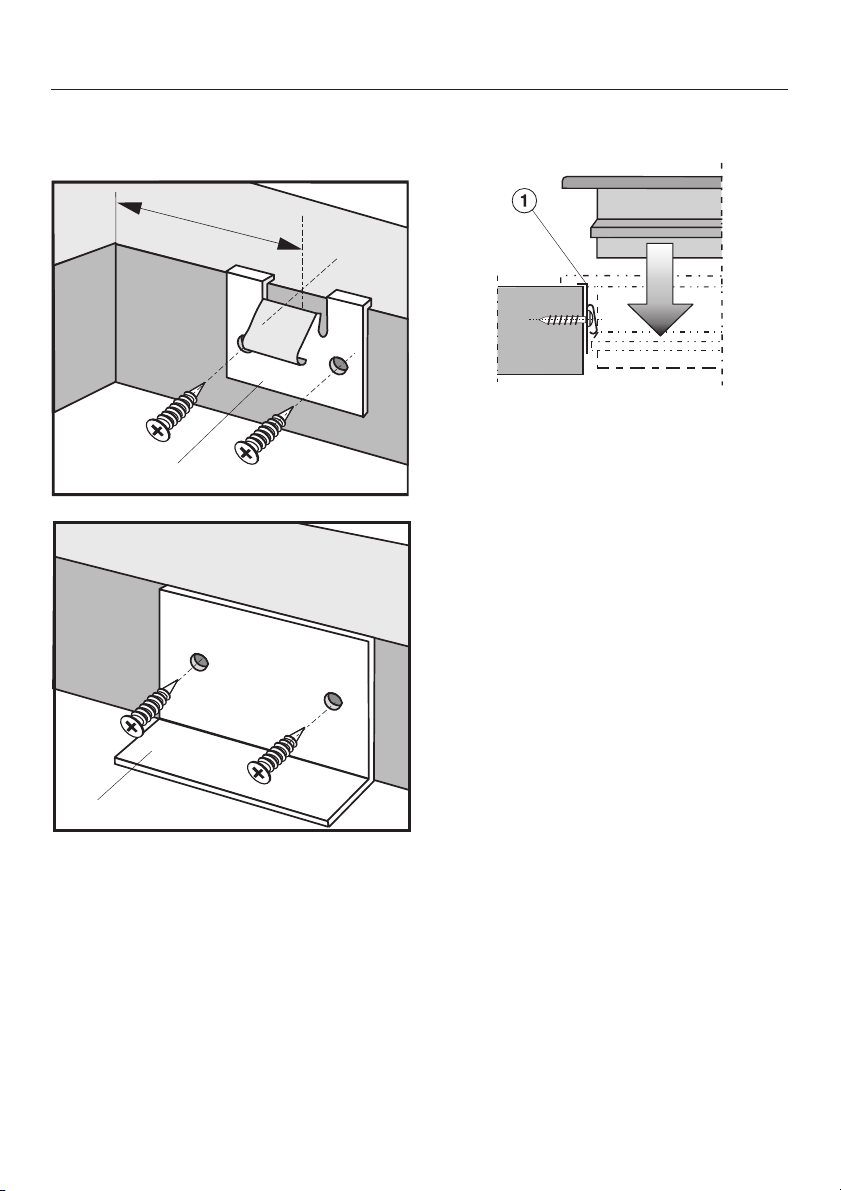 1