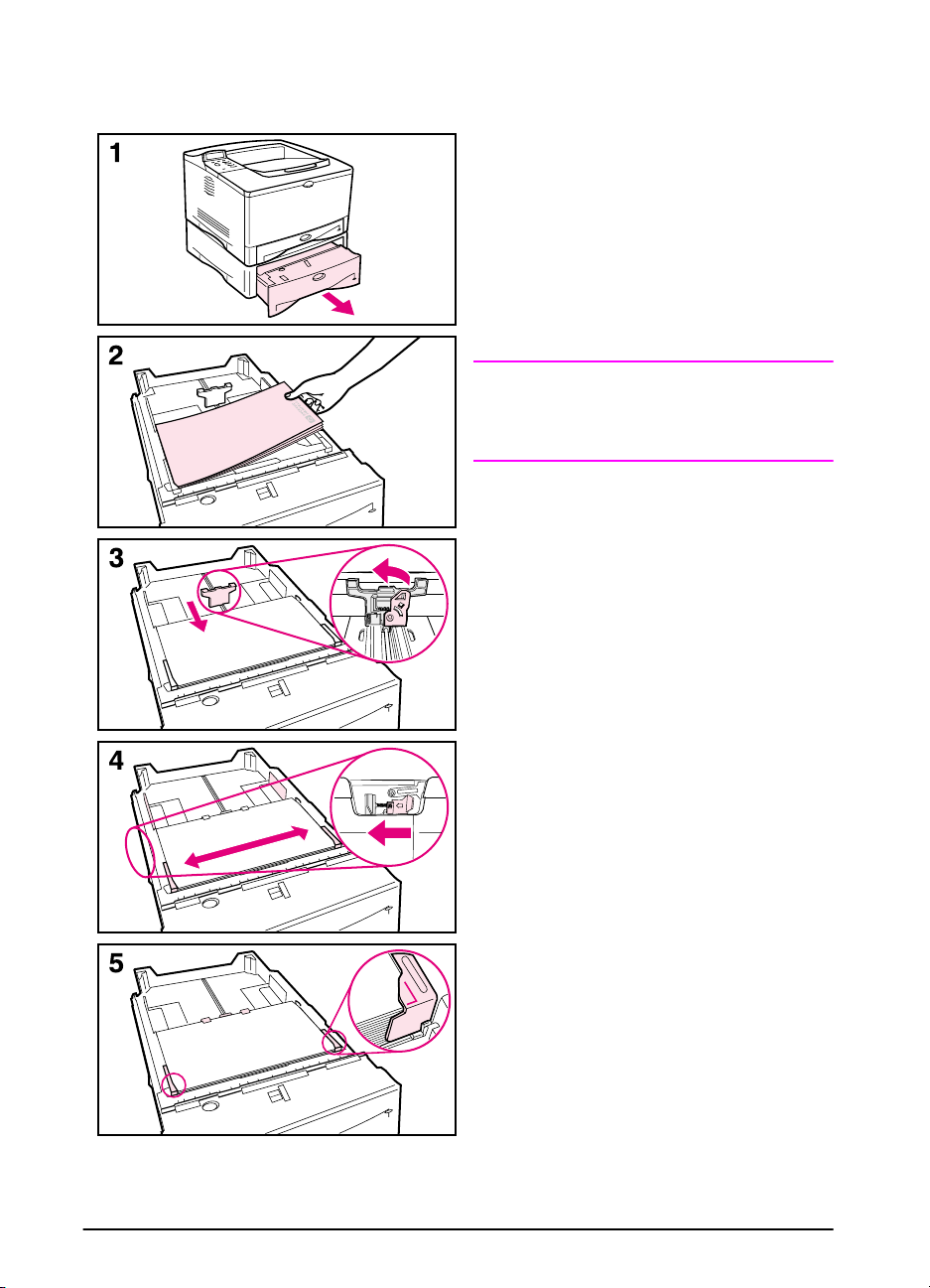 1

2

3

4

5