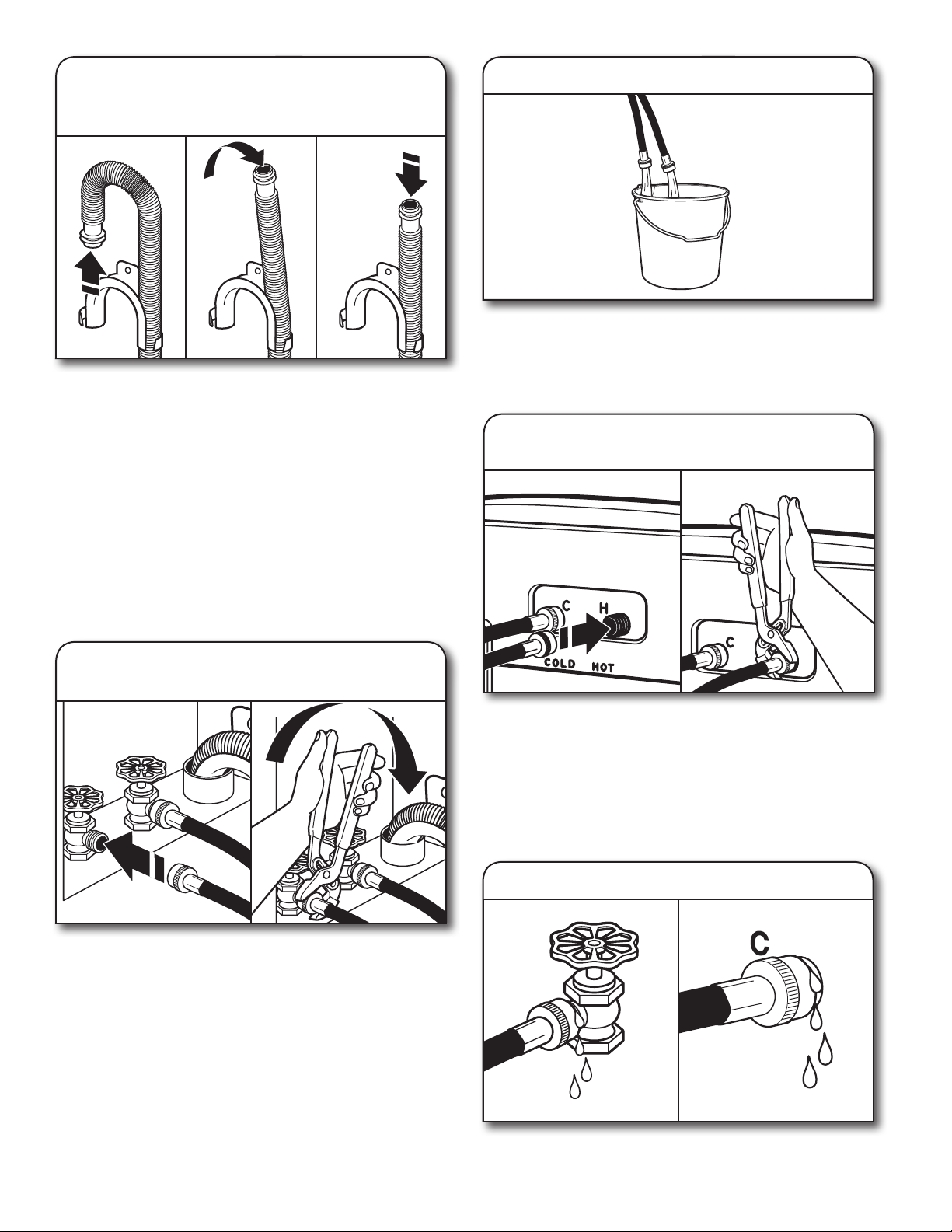 C H
COLD HOT

C

C