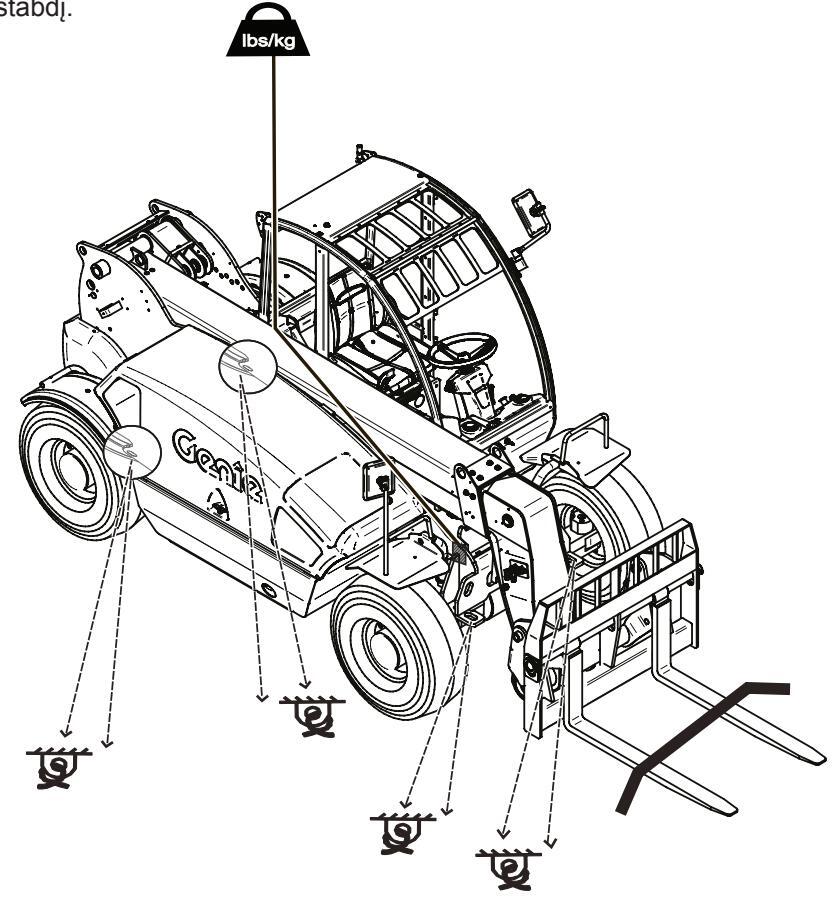 stabdį.

lbs/kg

Genie