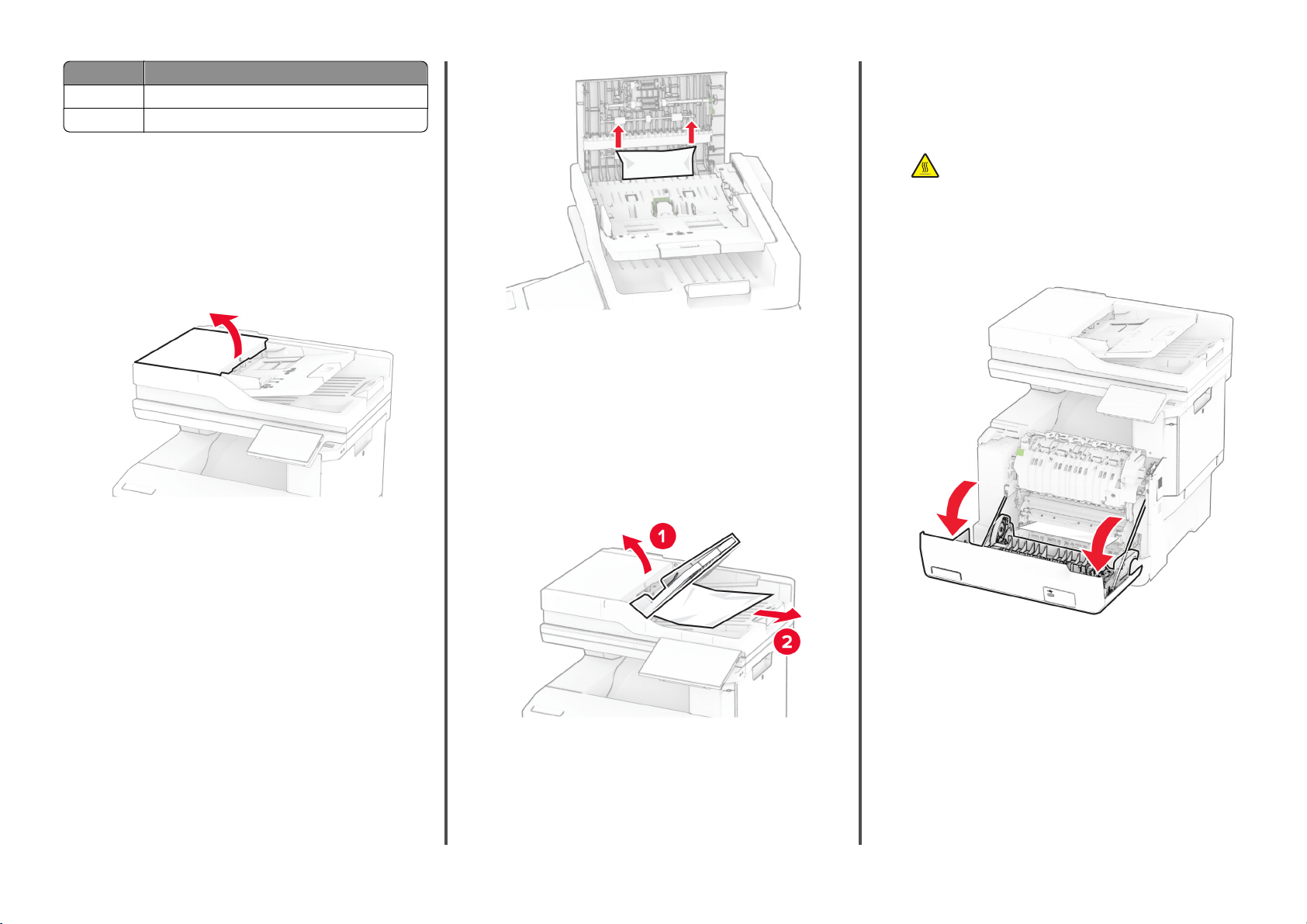 1
2