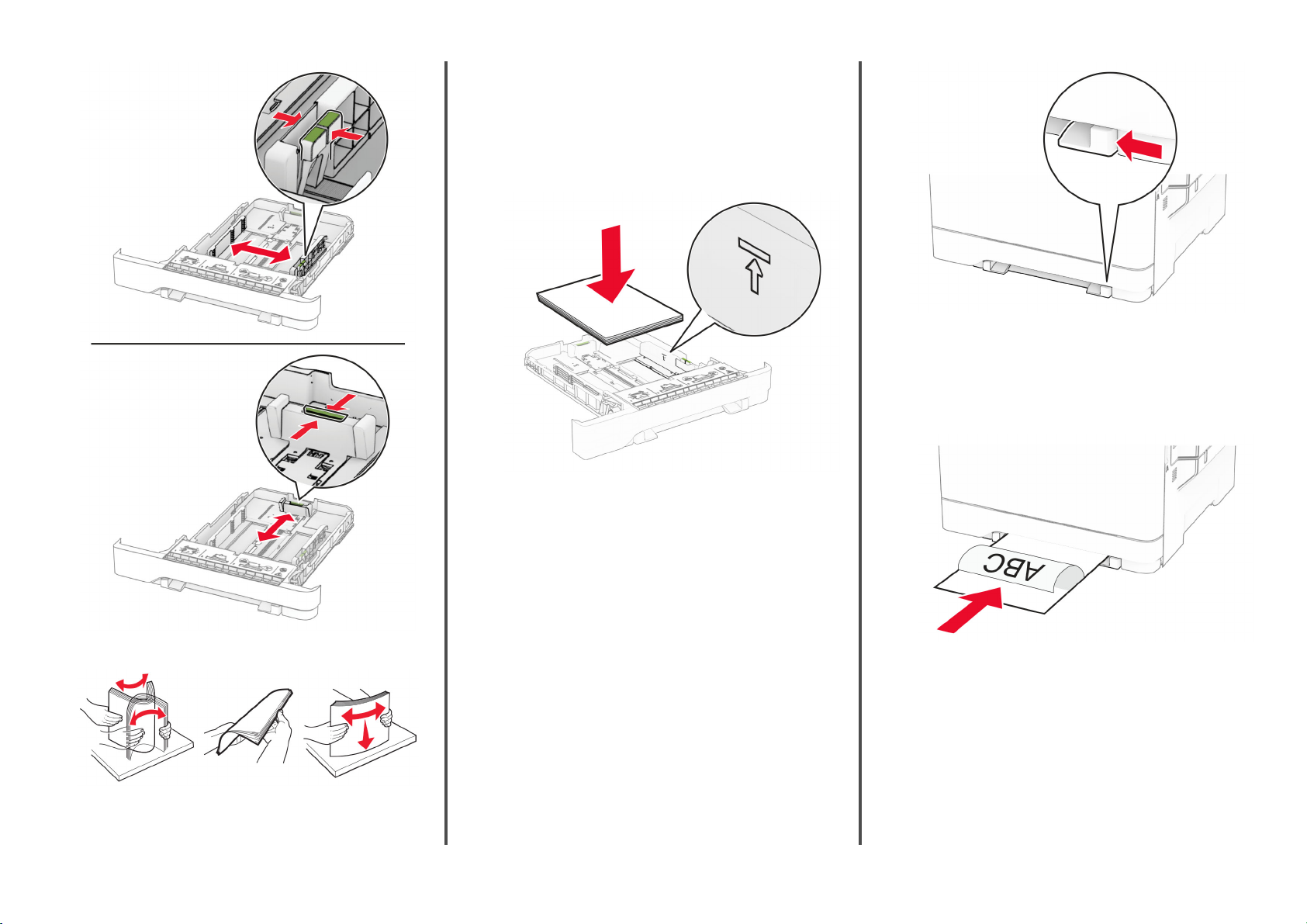 ABC