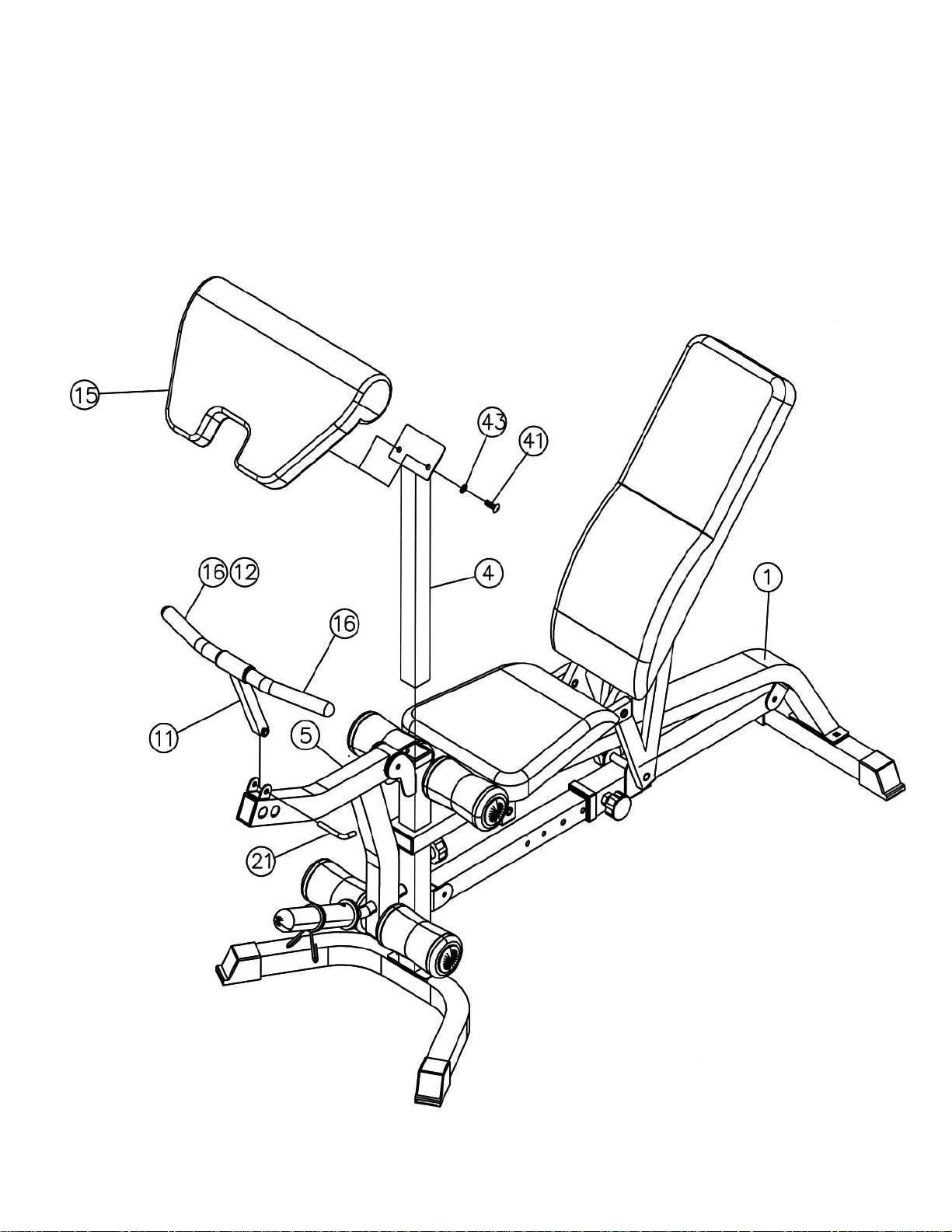 15
43
41
16 12
4
1
16
11
5
21