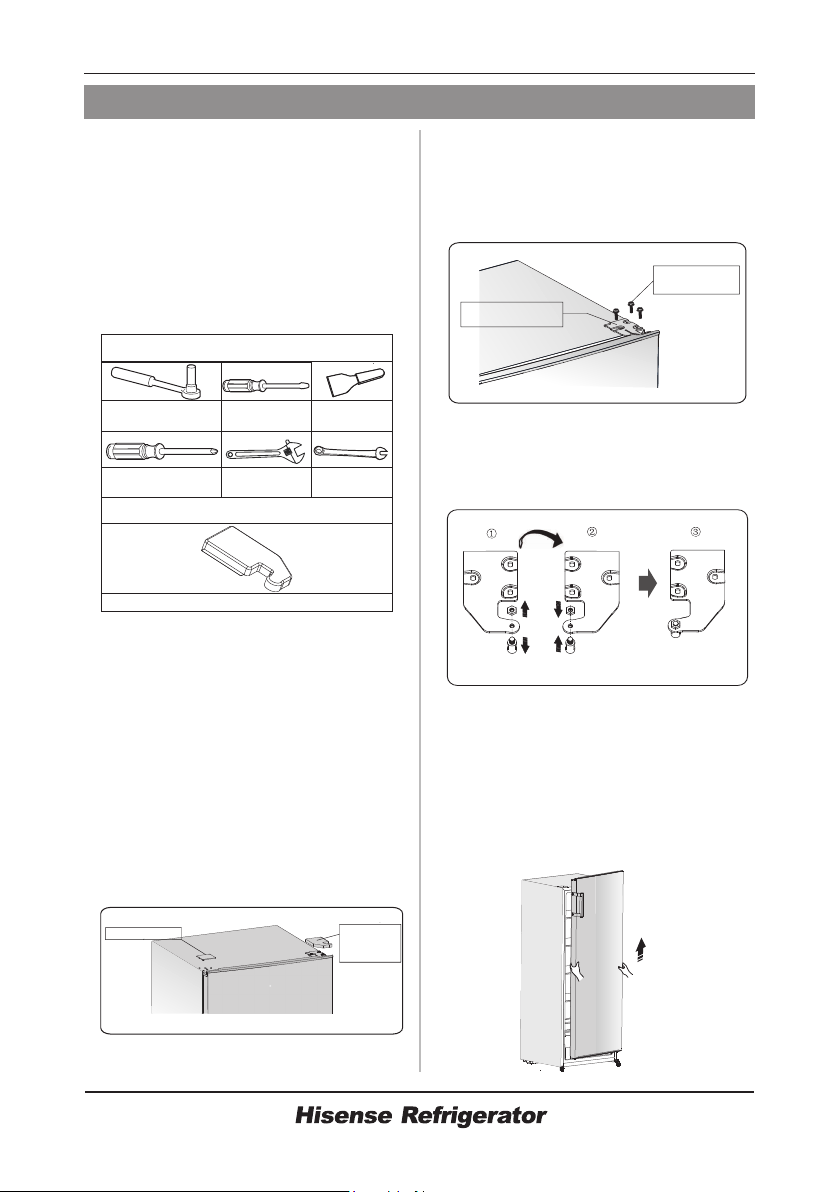 ①

②

③

Hisense Refrigerator