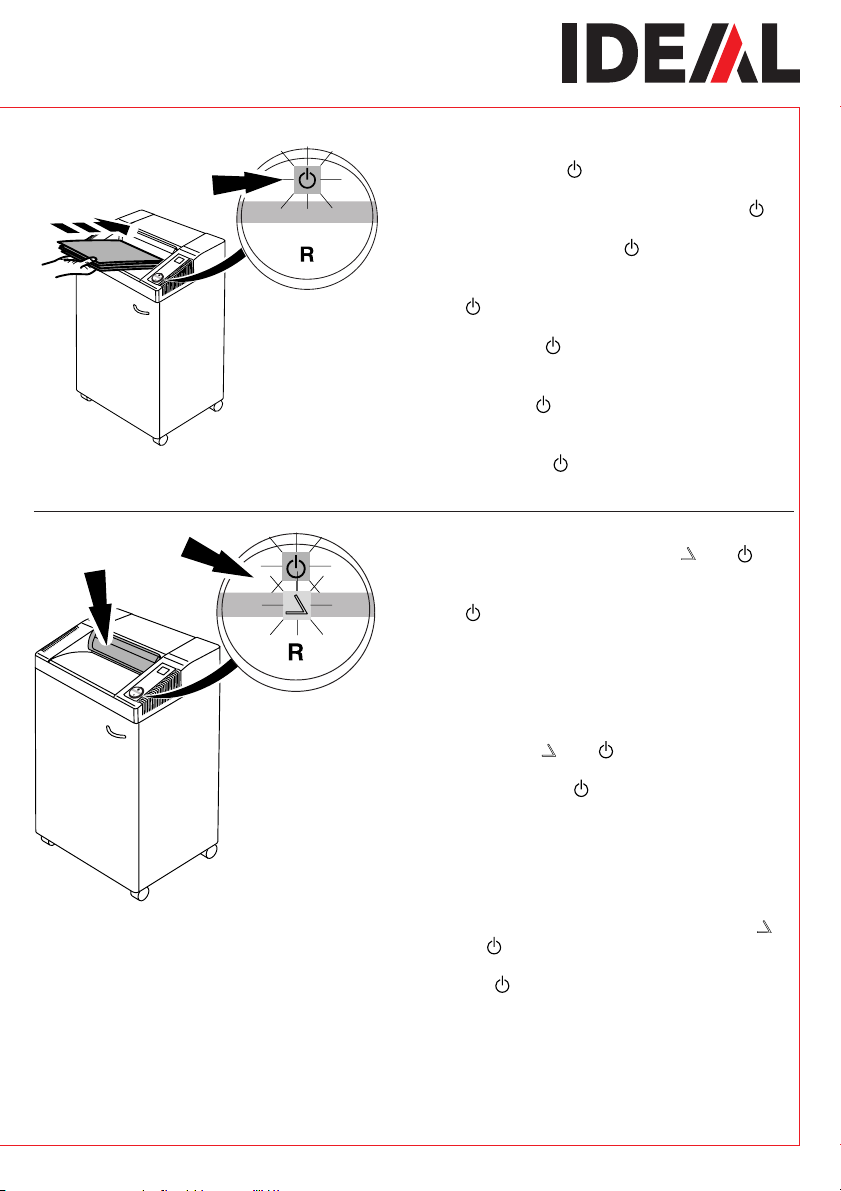 IDEAL

R

R