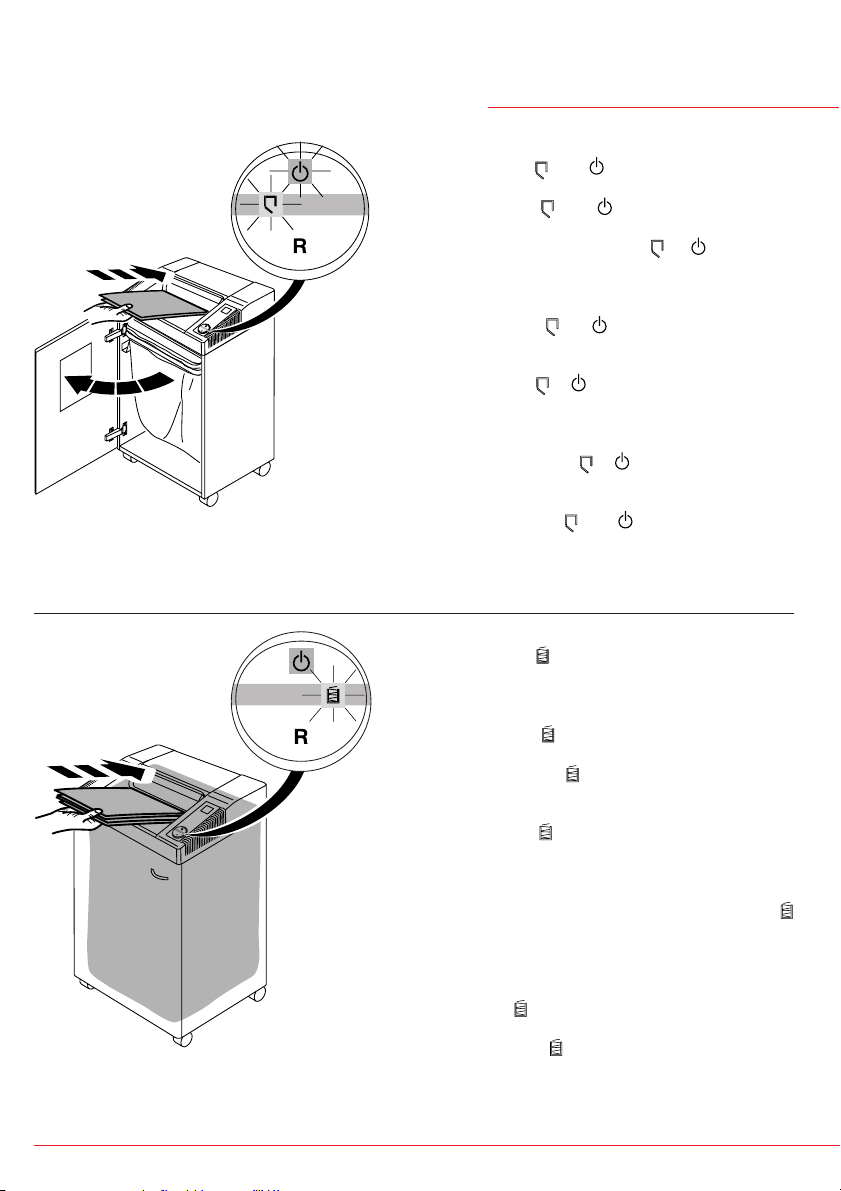 R

R