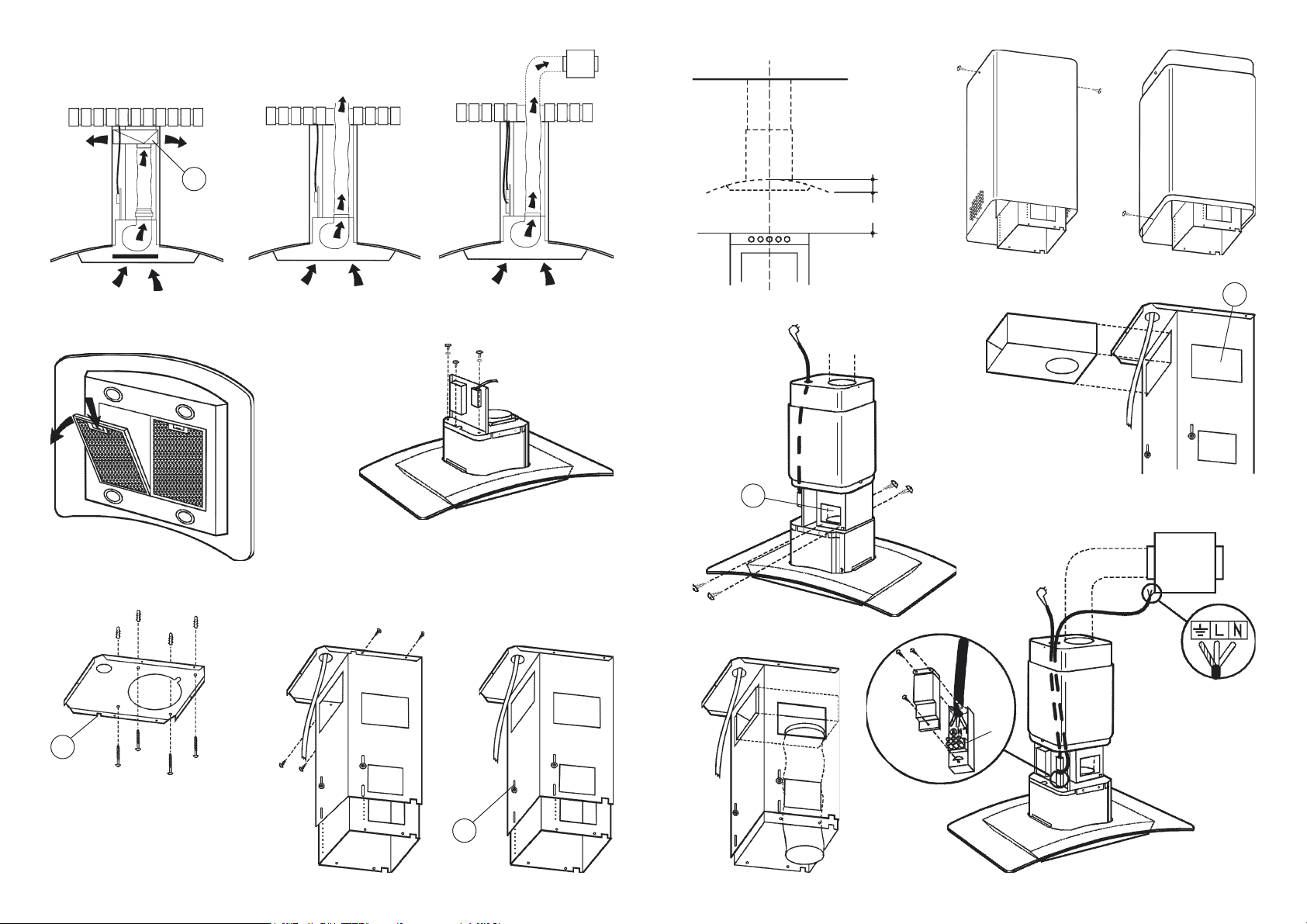 L N