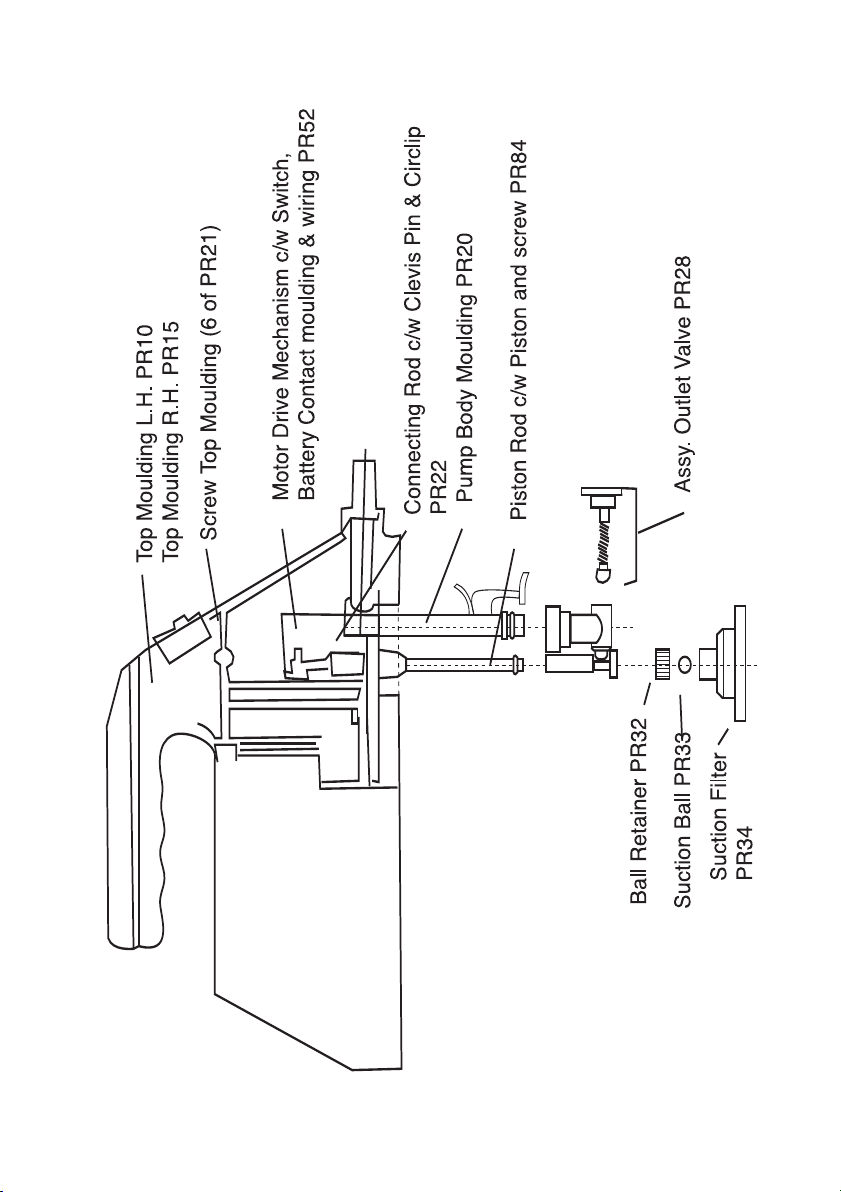 Top Moulding L.H. PR10
Top Moulding R.H. PR15

Screw Top Moulding (6 of PR21)

Motor Drive Mechanism c/w Switch, Battery Contact moulding & wiring PR52

Connecting Rod c/w Clevis Pin & Circlip PR22

Pump Body Moulding PR20

Piston Rod c/w Piston and screw PR84

Assy. Outlet Valve PR28

Ball Retainer PR32

Suction Ball PR33

Suction Filter PR34