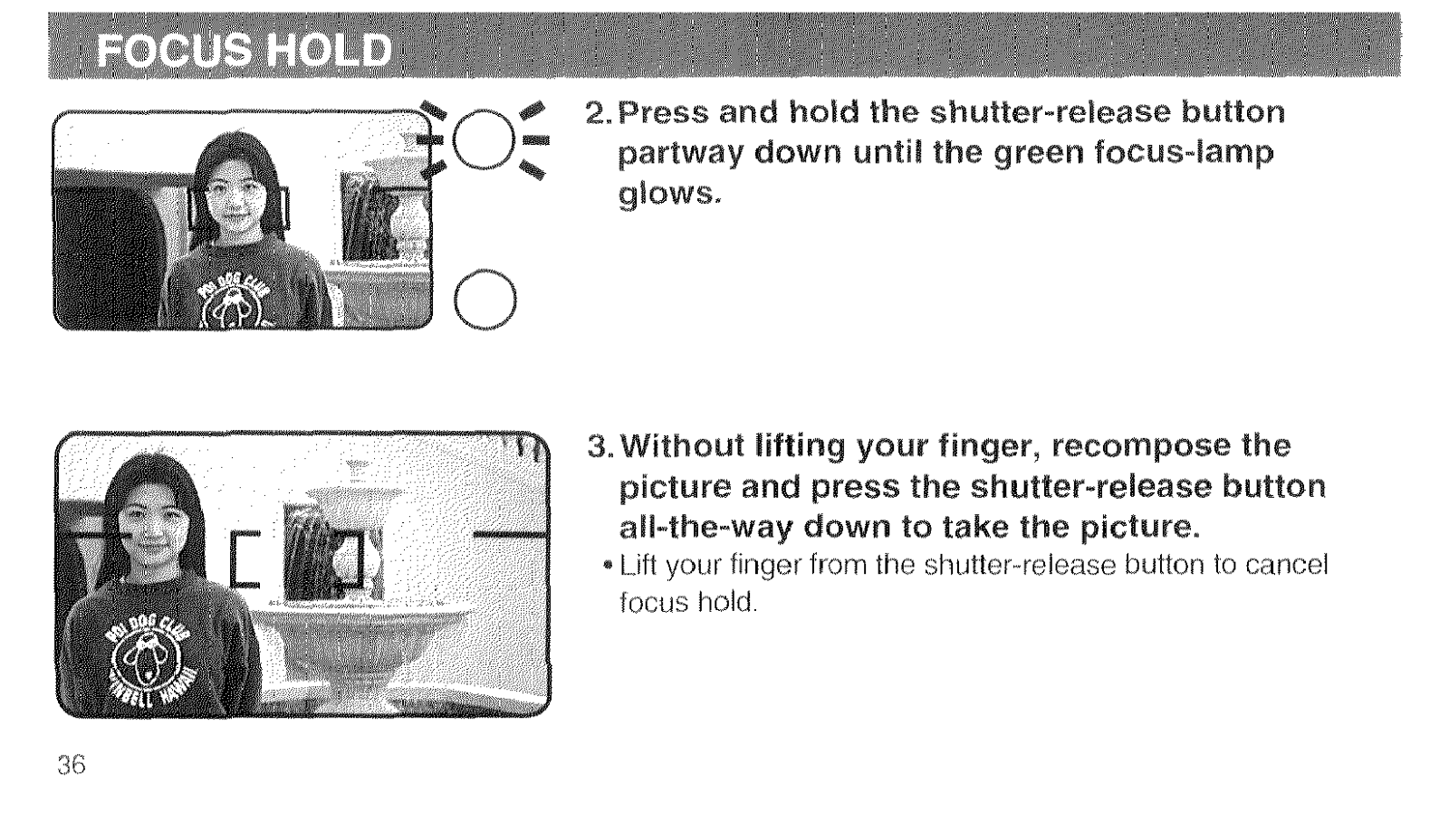 FOCUS HOLD

2. Press and hold the shutter-release button partway down until the green focus-lamp glows.

3. Without lifting your finger, recompose the picture and press the shutter-release button all-the-way down to take the picture.

• Lift your finger from the shutter-release button to cancel focus hold.

36