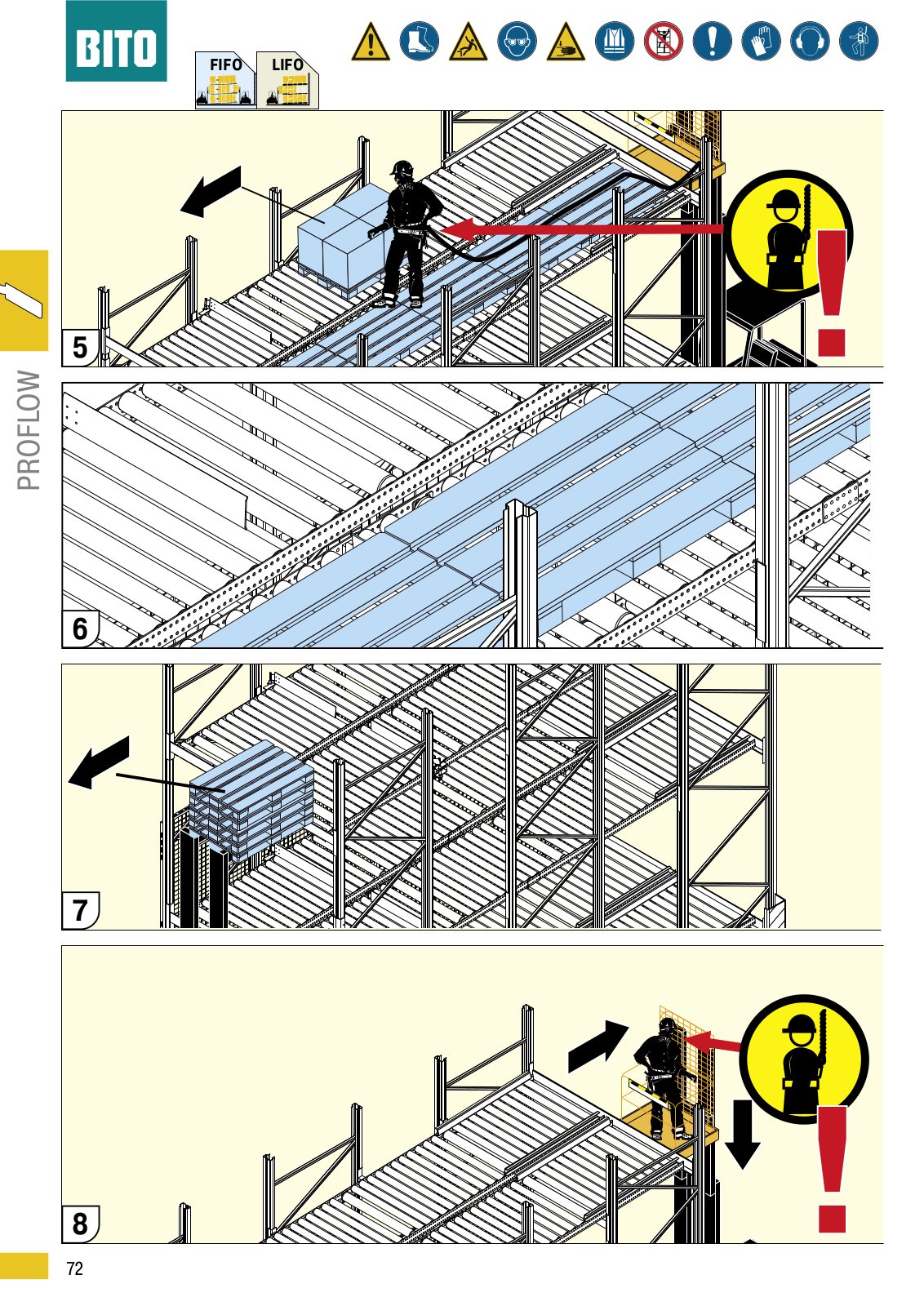 BITO

FIFO LIFO

PROFLOW

5

6

7

8

72