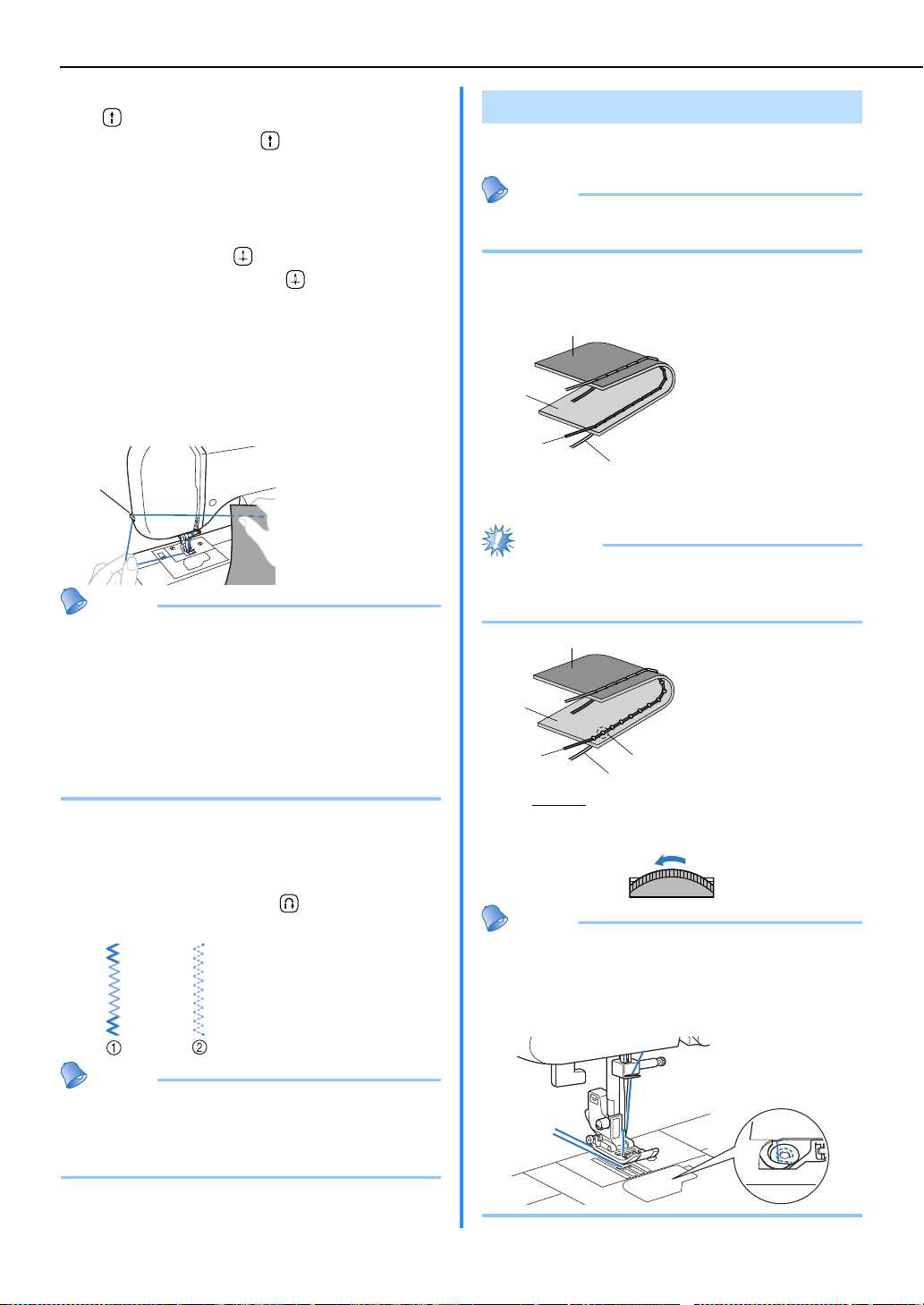 ①

②