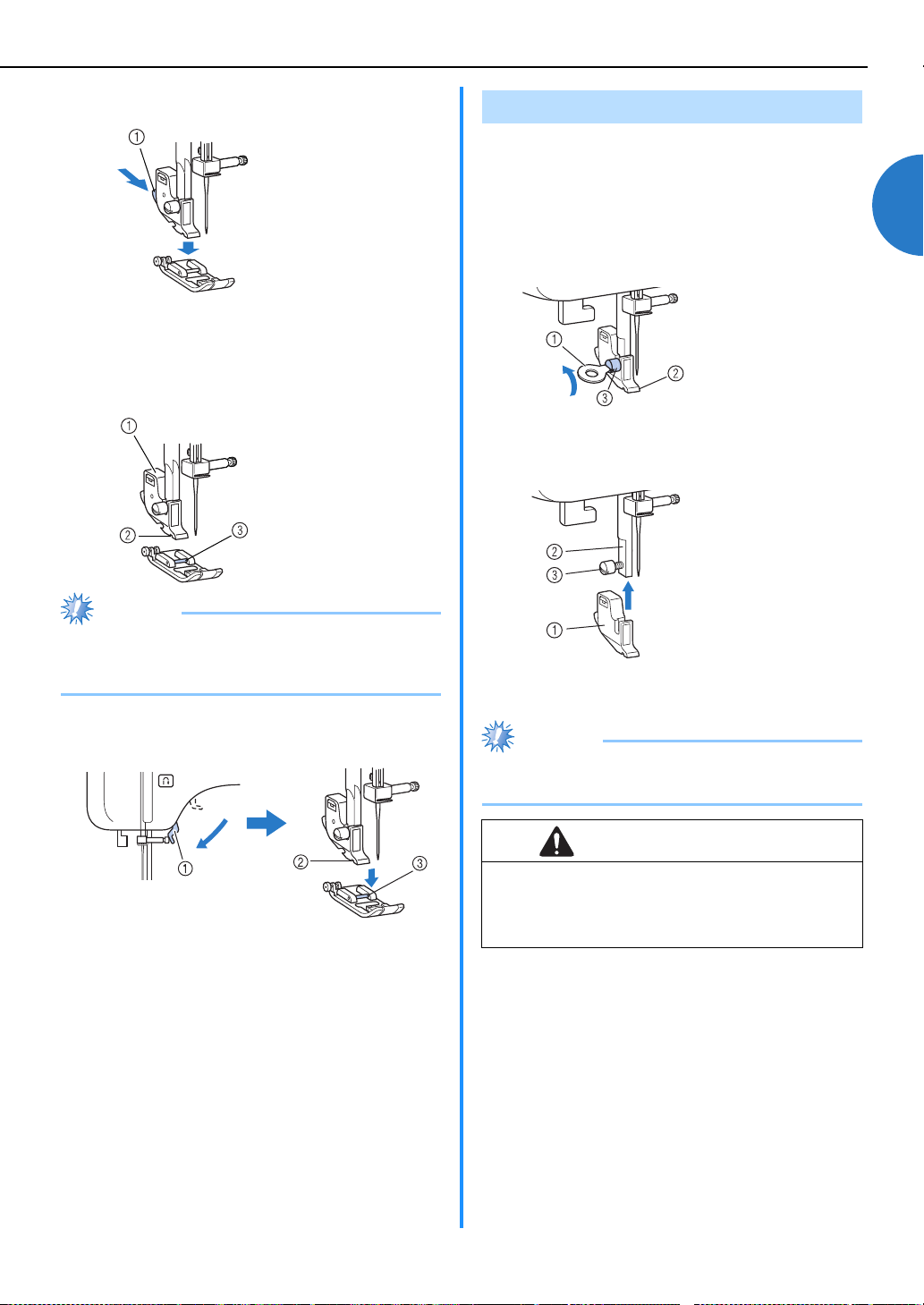 ①

①

②

③

①

②

③

①

②

③

②

③

①