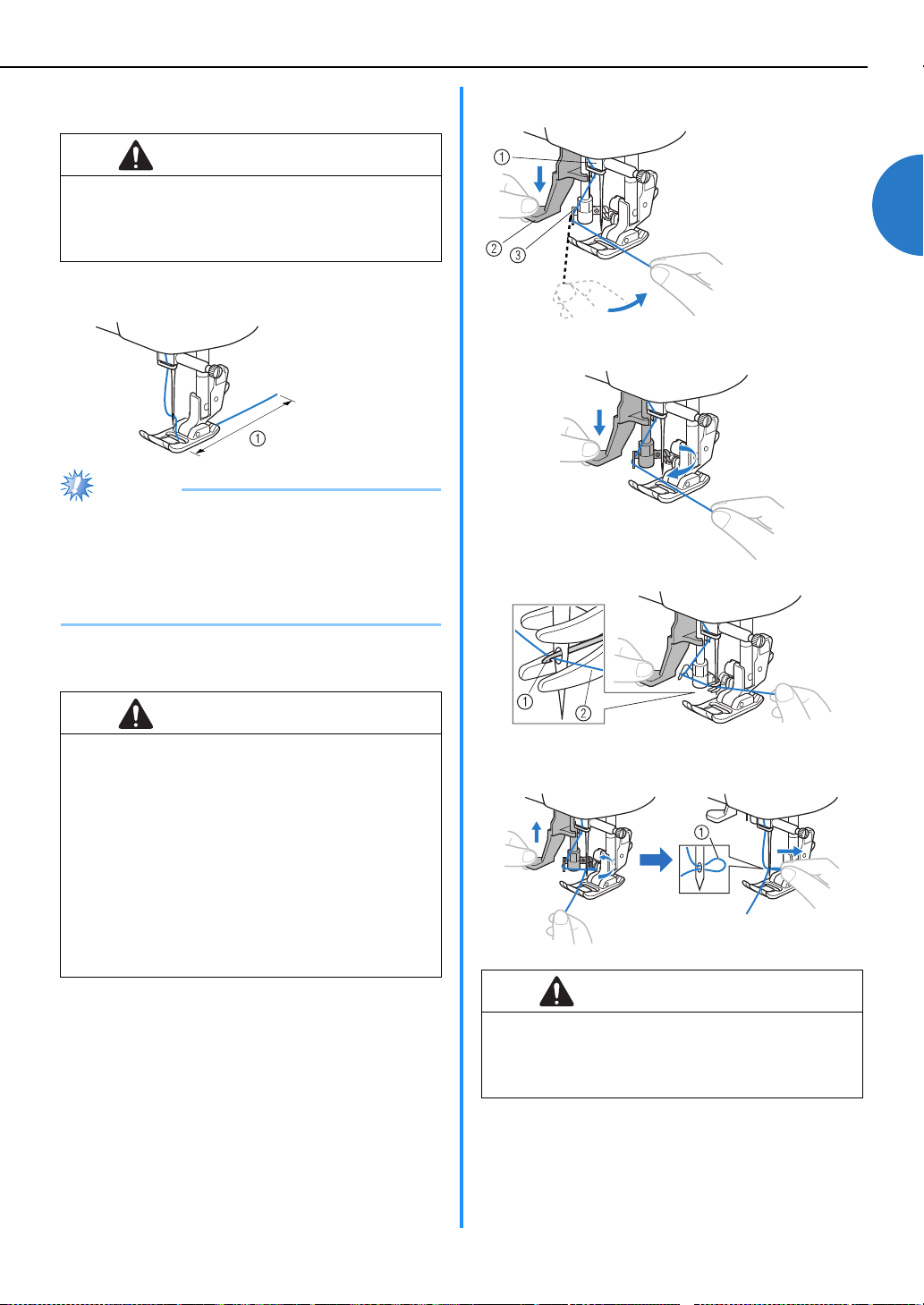 ①

①

②

③

①

②

①