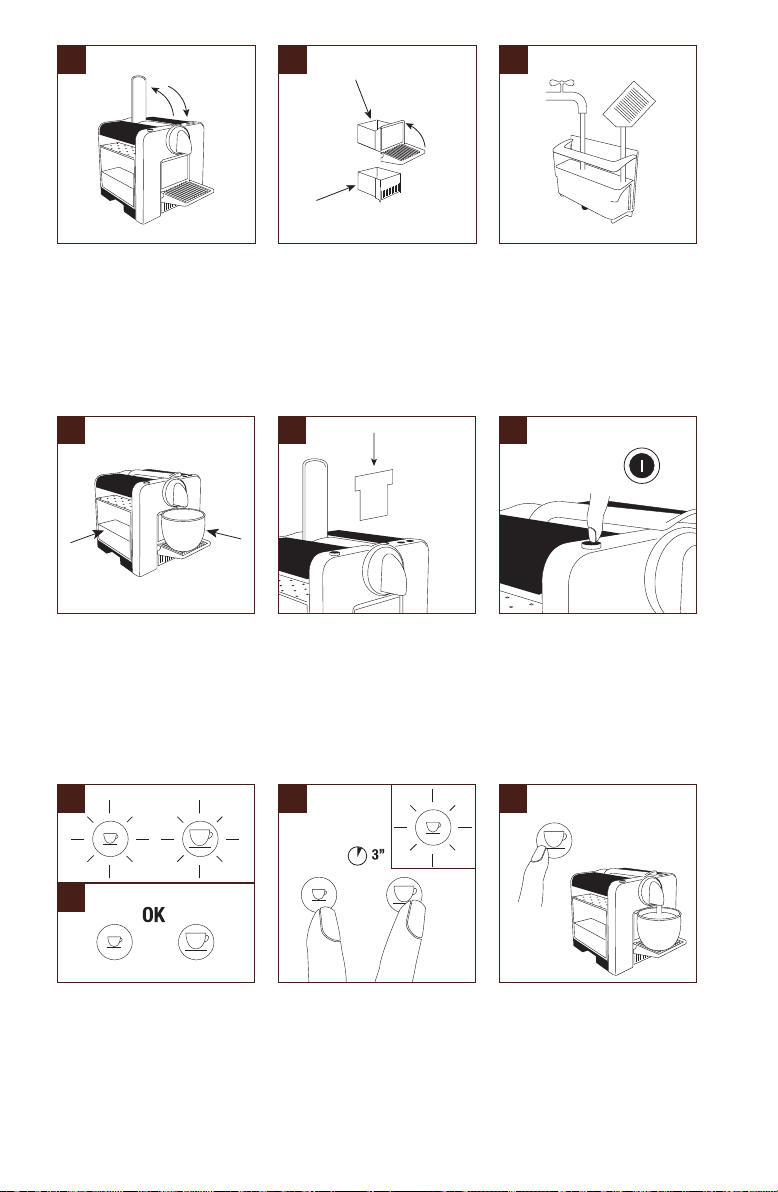 I

3"

OK