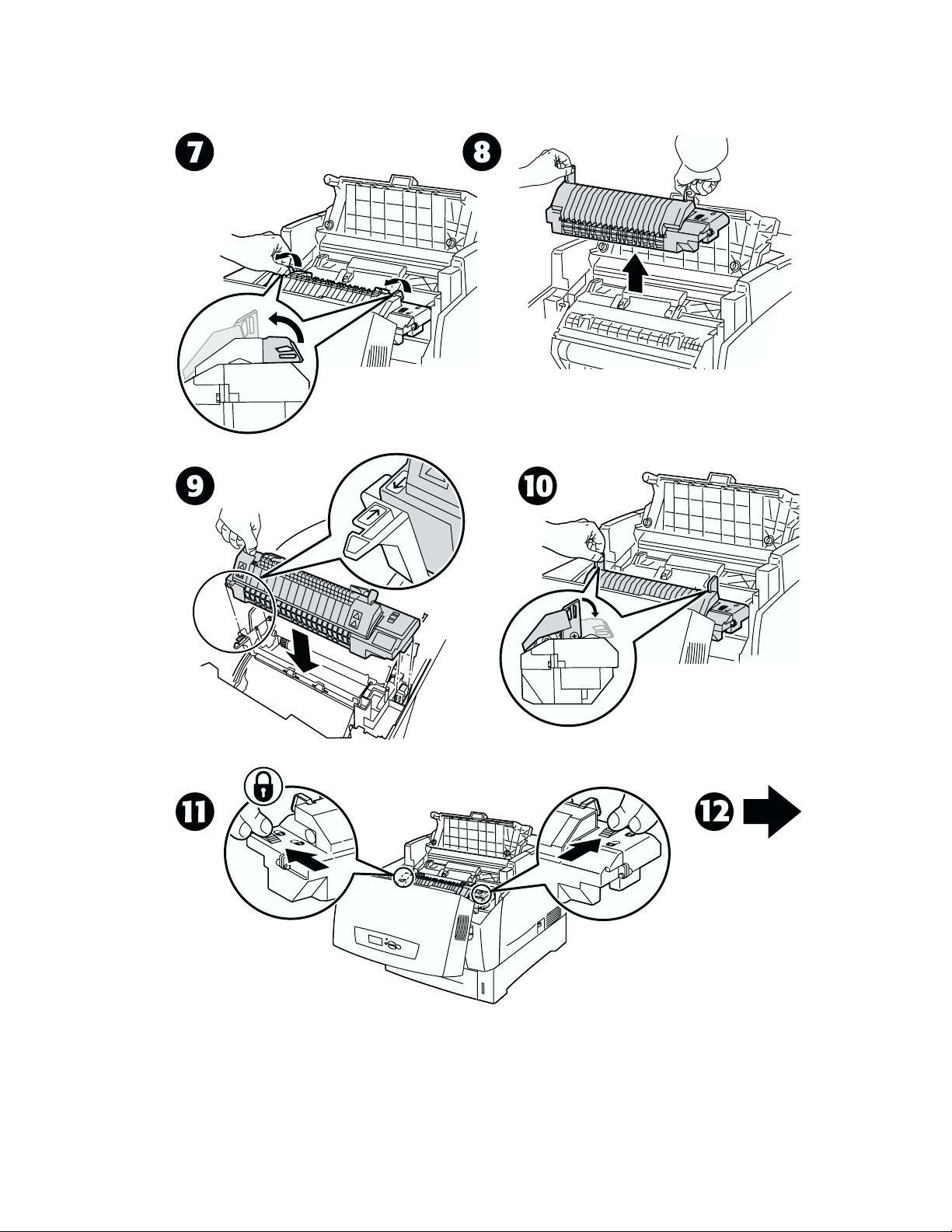 7

8

9

10

11

12