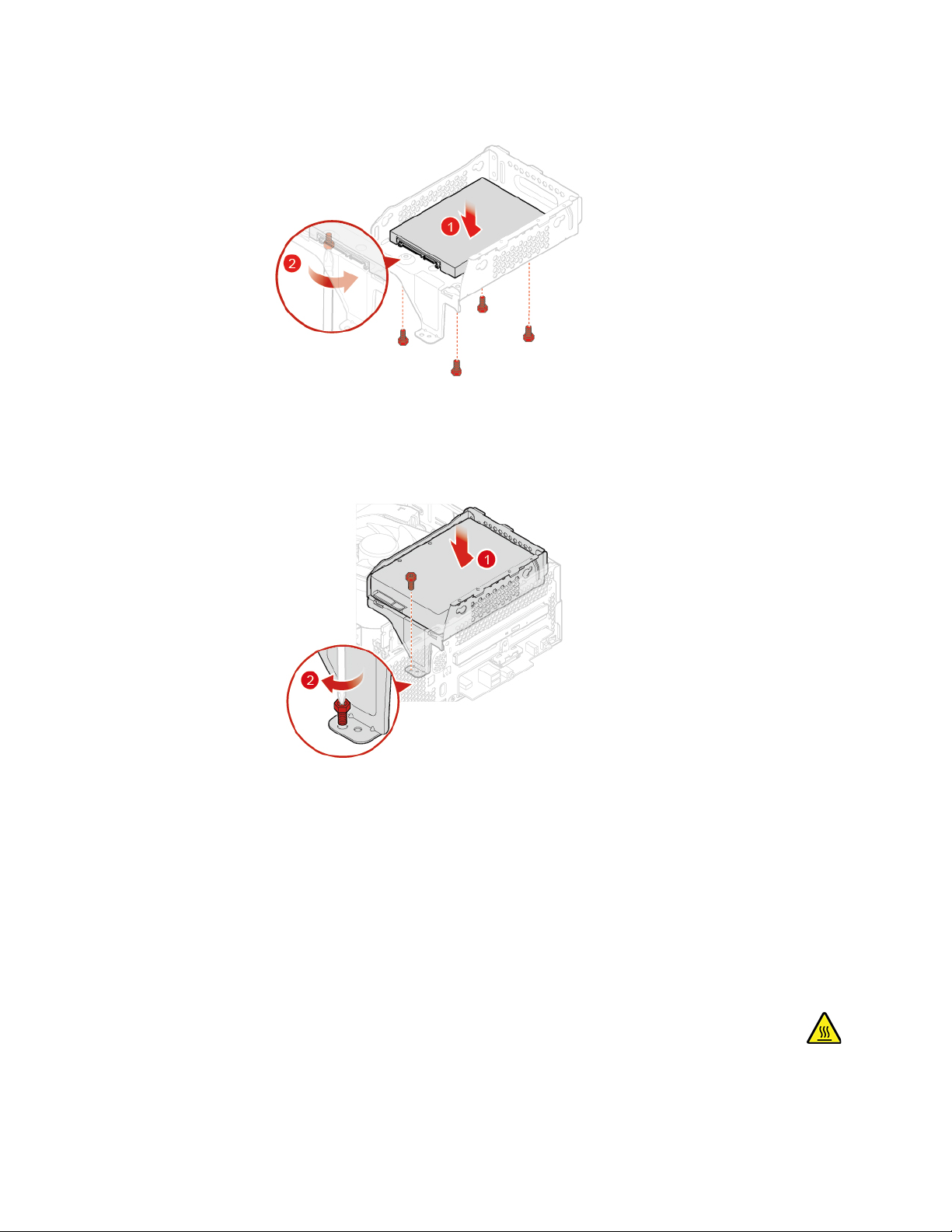 1

2

1

2