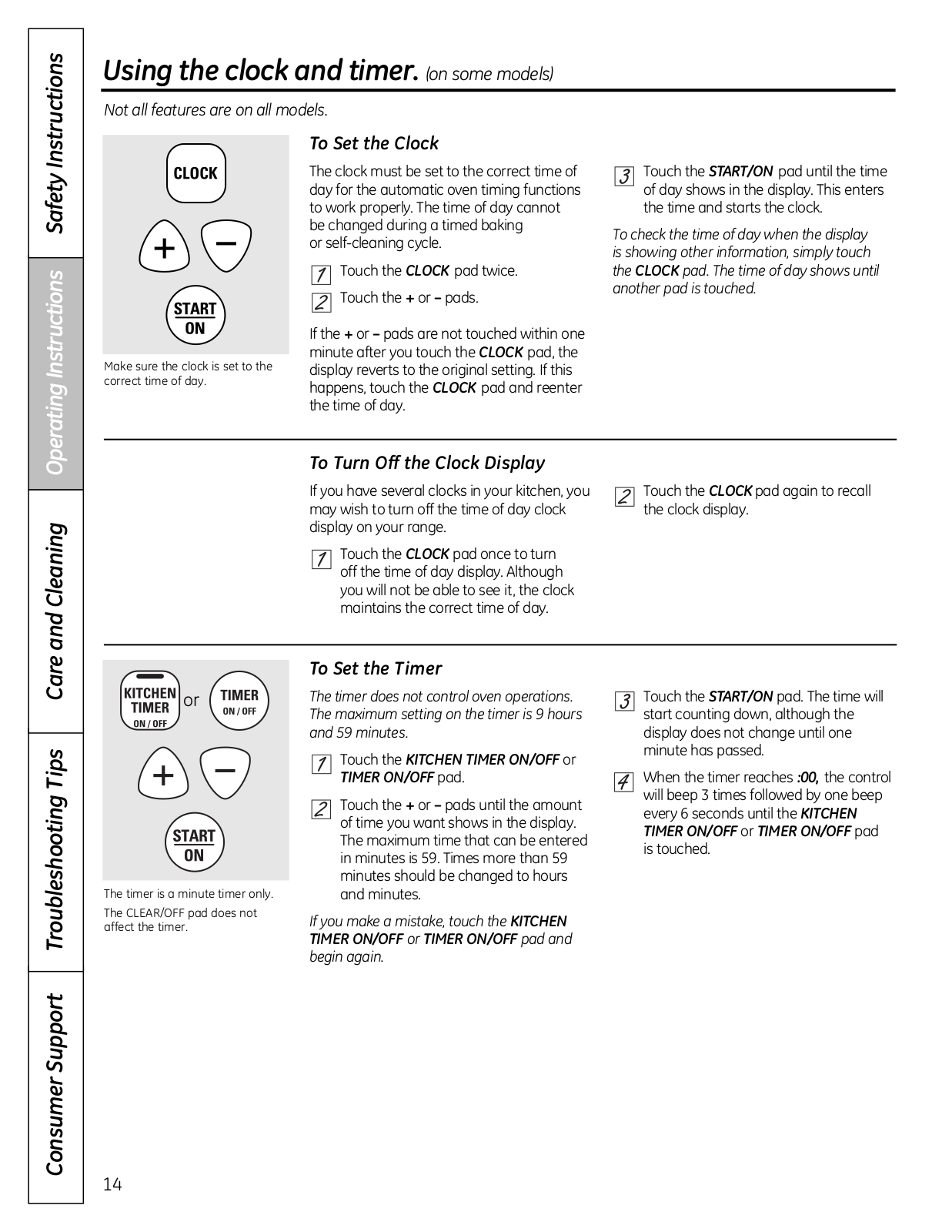 Safety Instructions

Operating Instructions

Care and Cleaning

Troubleshooting Tips

Consumer Support

Using the clock and timer. (on some models)

Not all features are on all models.

CLOCK

+ −

START ON

Make sure the clock is set to the correct time of day.

To Set the Clock

The clock must be set to the correct time of day for the automatic oven timing functions to work properly. The time of day cannot be changed during a timed baking or self-cleaning cycle.

1 Touch the CLOCK pad twice.

2 Touch the + or – pads.

If the + or – pads are not touched within one minute after you touch the CLOCK pad, the display reverts to the original setting. If this happens, touch the CLOCK pad and reenter the time of day.

3 Touch the START/ON pad until the time of day shows in the display. This enters the time and starts the clock.

To check the time of day when the display is showing other information, simply touch the CLOCK pad. The time of day shows until another pad is touched.

To Turn Off the Clock Display

If you have several clocks in your kitchen, you may wish to turn off the time of day clock display on your range.

1 Touch the CLOCK pad once to turn off the time of day display. Although you will not be able to see it, the clock maintains the correct time of day.

2 Touch the CLOCK pad again to recall the clock display.

KITCHEN TIMER ON / OFF or TIMER ON / OFF

+ −

START ON

The timer is a minute timer only.

The CLEAR/OFF pad does not affect the timer.

To Set the Timer

The timer does not control oven operations. The maximum setting on the timer is 9 hours and 59 minutes.

1 Touch the KITCHEN TIMER ON/OFF or TIMER ON/OFF pad.

2 Touch the + or – pads until the amount of time you want shows in the display. The maximum time that can be entered in minutes is 59. Times more than 59 minutes should be changed to hours and minutes.

If you make a mistake, touch the KITCHEN TIMER ON/OFF or TIMER ON/OFF pad and begin again.

3 Touch the START/ON pad. The time will start counting down, although the display does not change until one minute has passed.

4 When the timer reaches :00, the control will beep 3 times followed by one beep every 6 seconds until the KITCHEN TIMER ON/OFF or TIMER ON/OFF pad is touched.

14