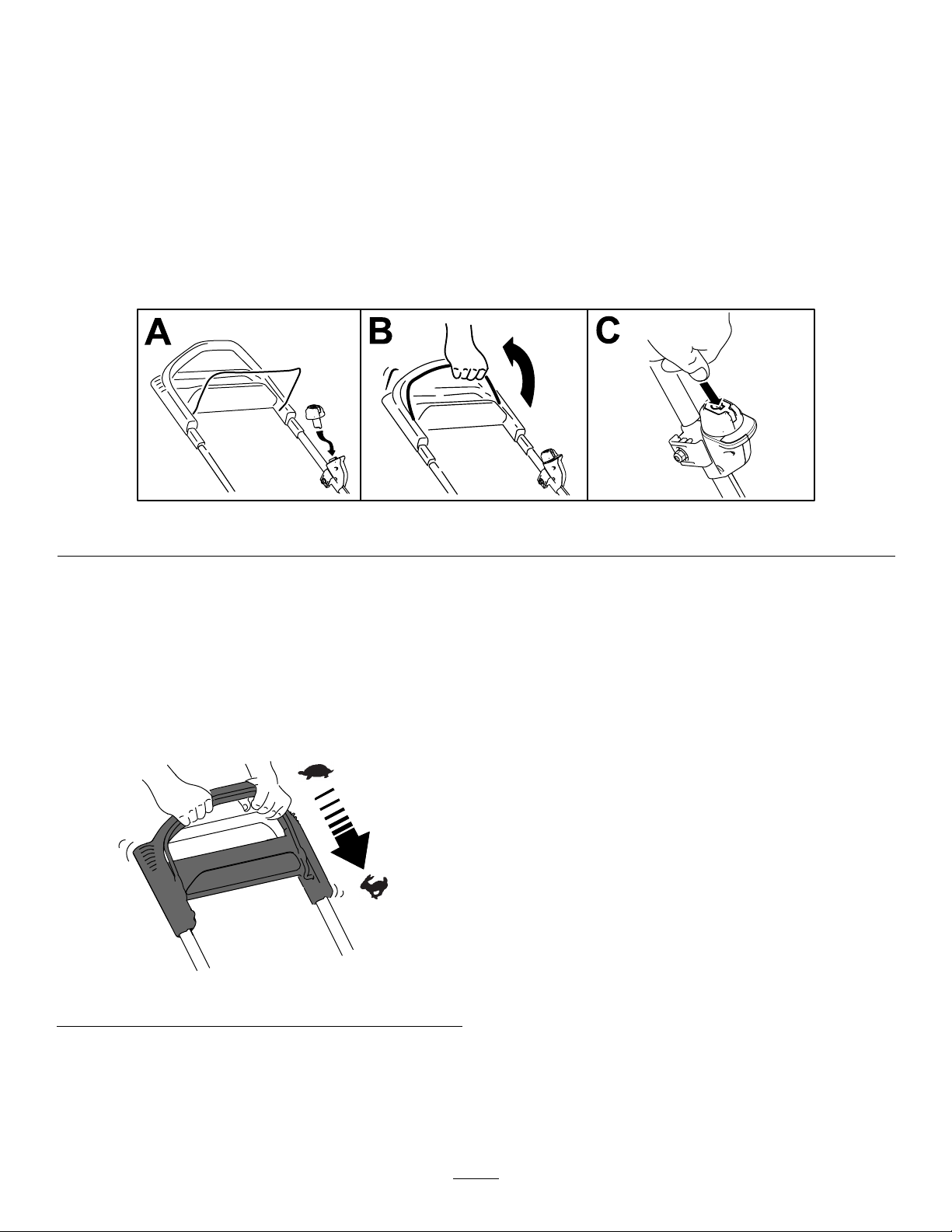 A

B

C